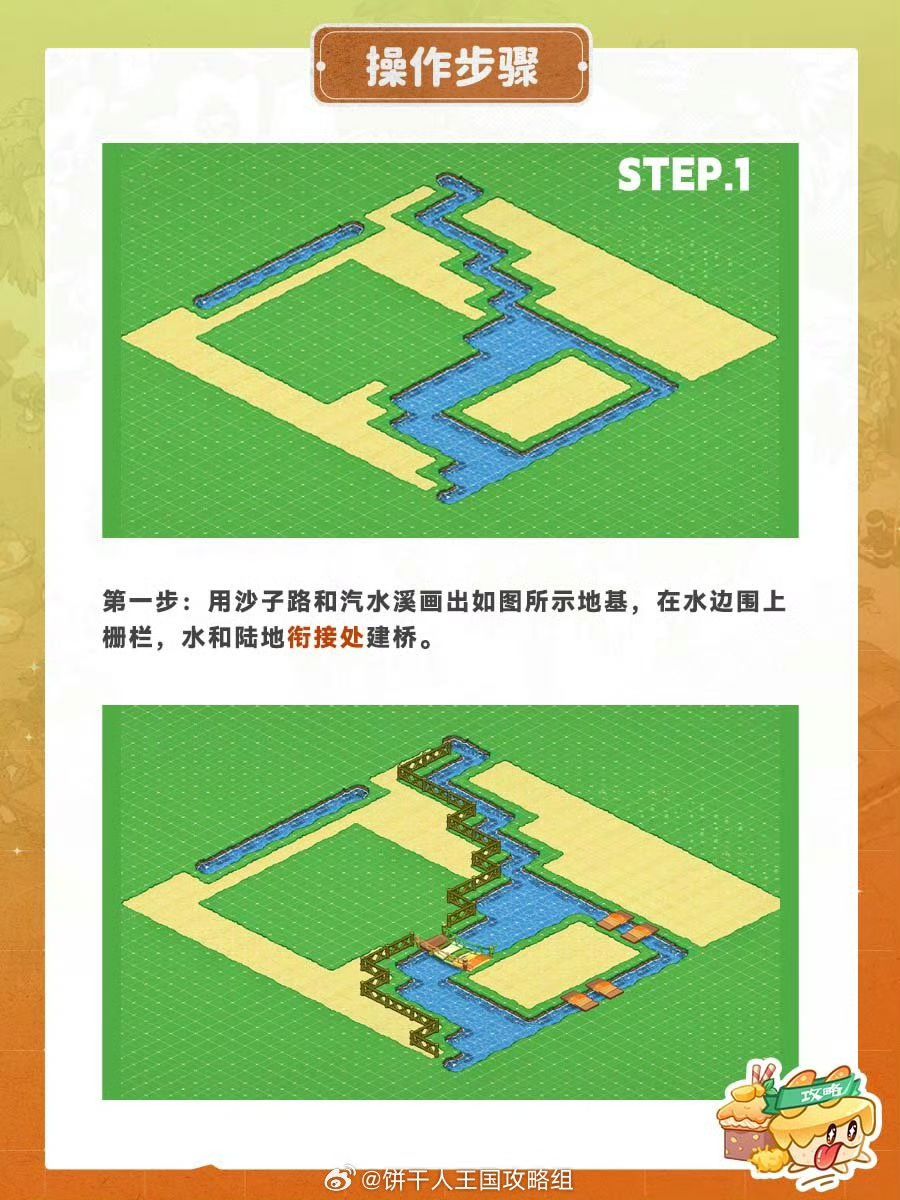 操作步骤

STEP.1

第一步：用沙子路和汽水溪画出如图所示地基，在水边围上栅栏，水和陆地衔接处建桥。

攻略

@饼干人王国攻略组