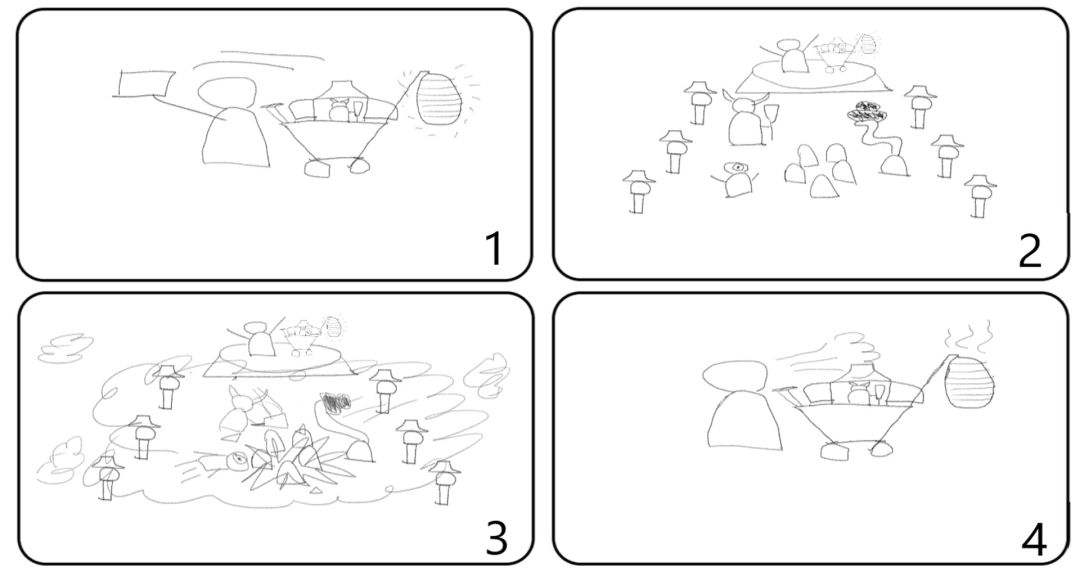 1

2

3

4