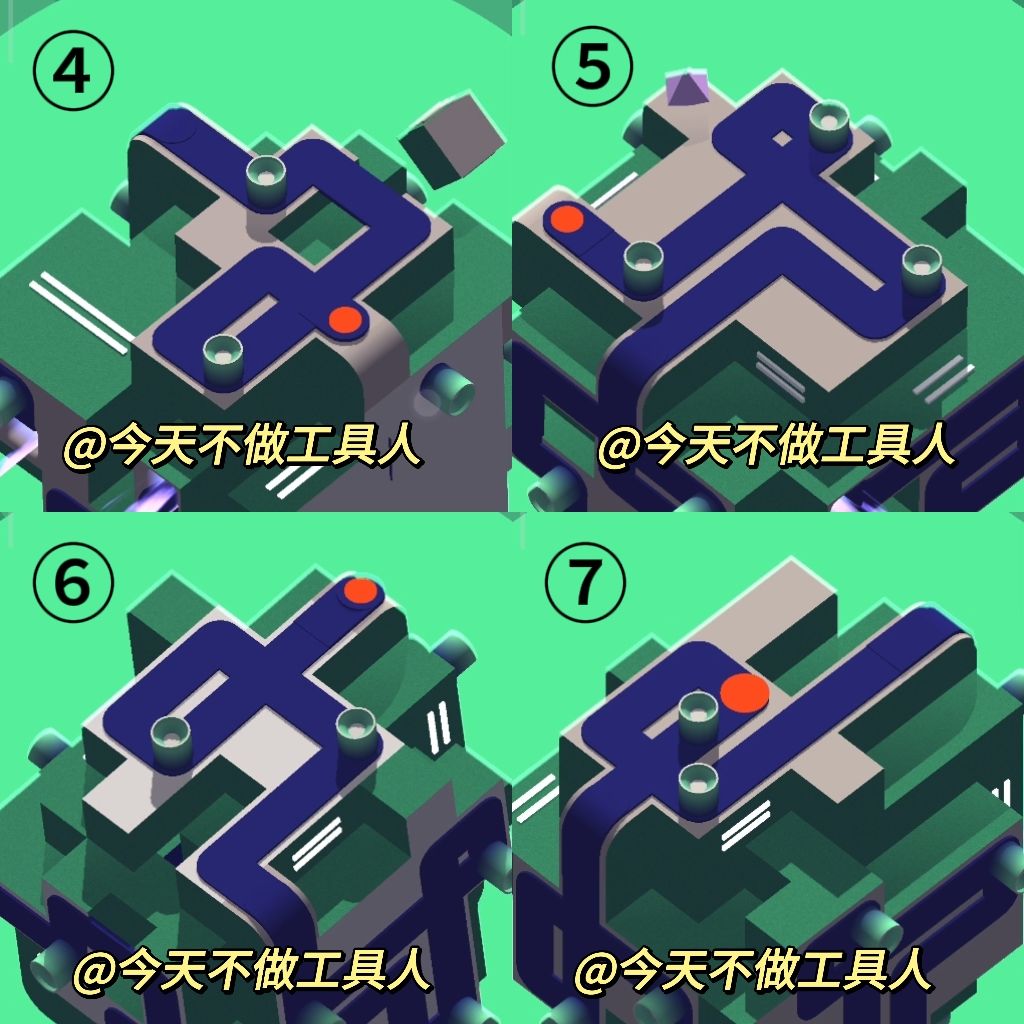 ④
@今天不做工具人

⑤
@今天不做工具人

⑥
@今天不做工具人

⑦
@今天不做工具人