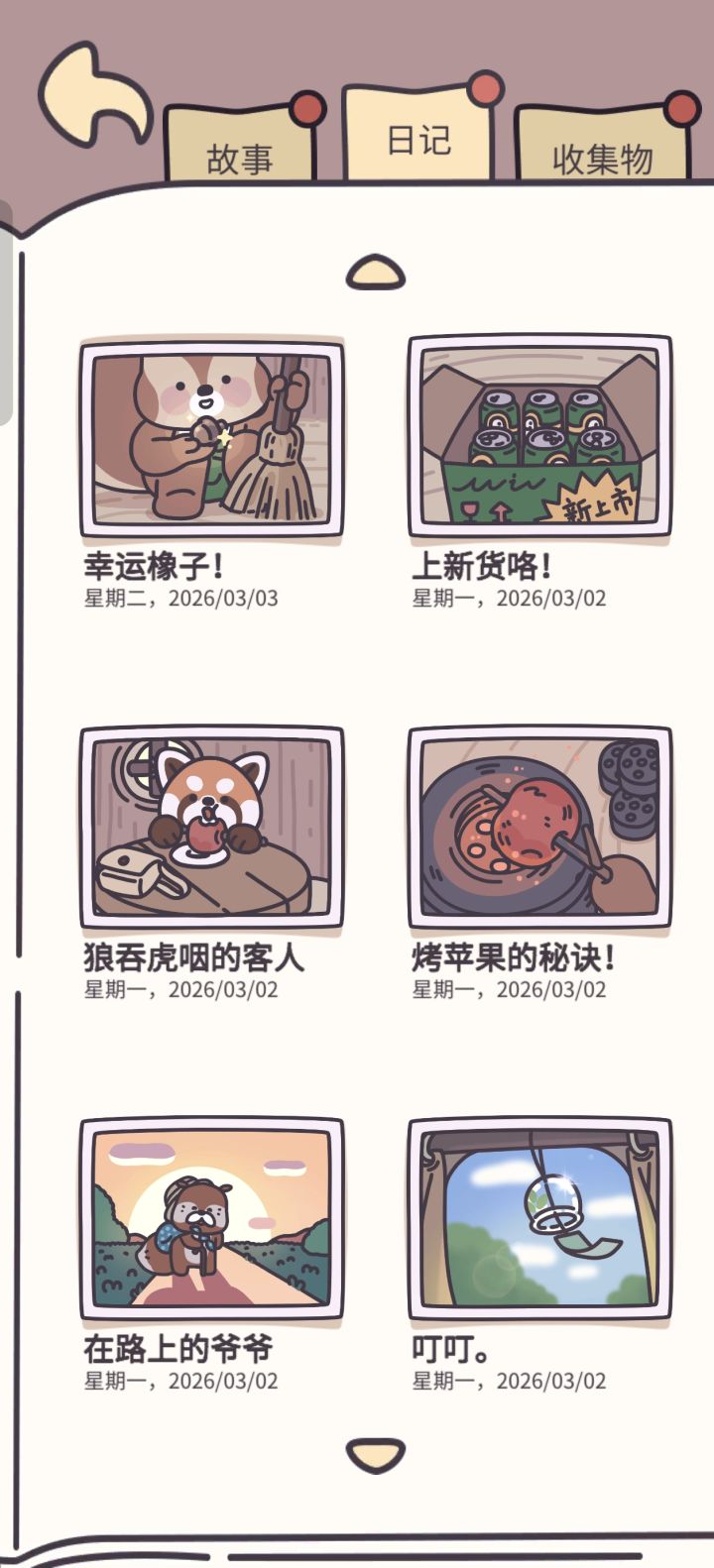 故事 日记 收集物

新上市

幸运橡子!
星期二，2026/03/03

上新货咯!
星期一，2026/03/02

狼吞虎咽的客人
星期一，2026/03/02

烤苹果的秘诀!
星期一，2026/03/02

在路上的爷爷
星期一，2026/03/02

叮叮。
星期一，2026/03/02