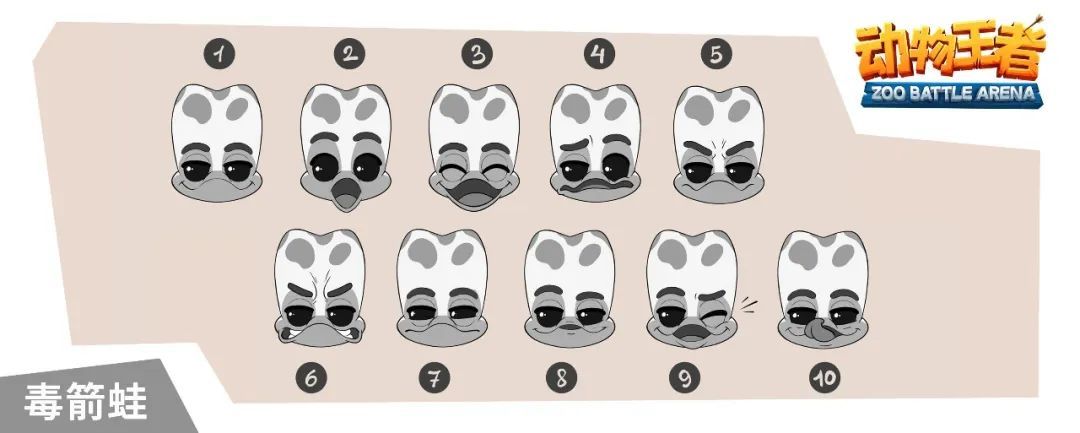 1 2 3 4 5

动物王者
ZOO BATTLE ARENA

6 7 8 9 10

毒箭蛙