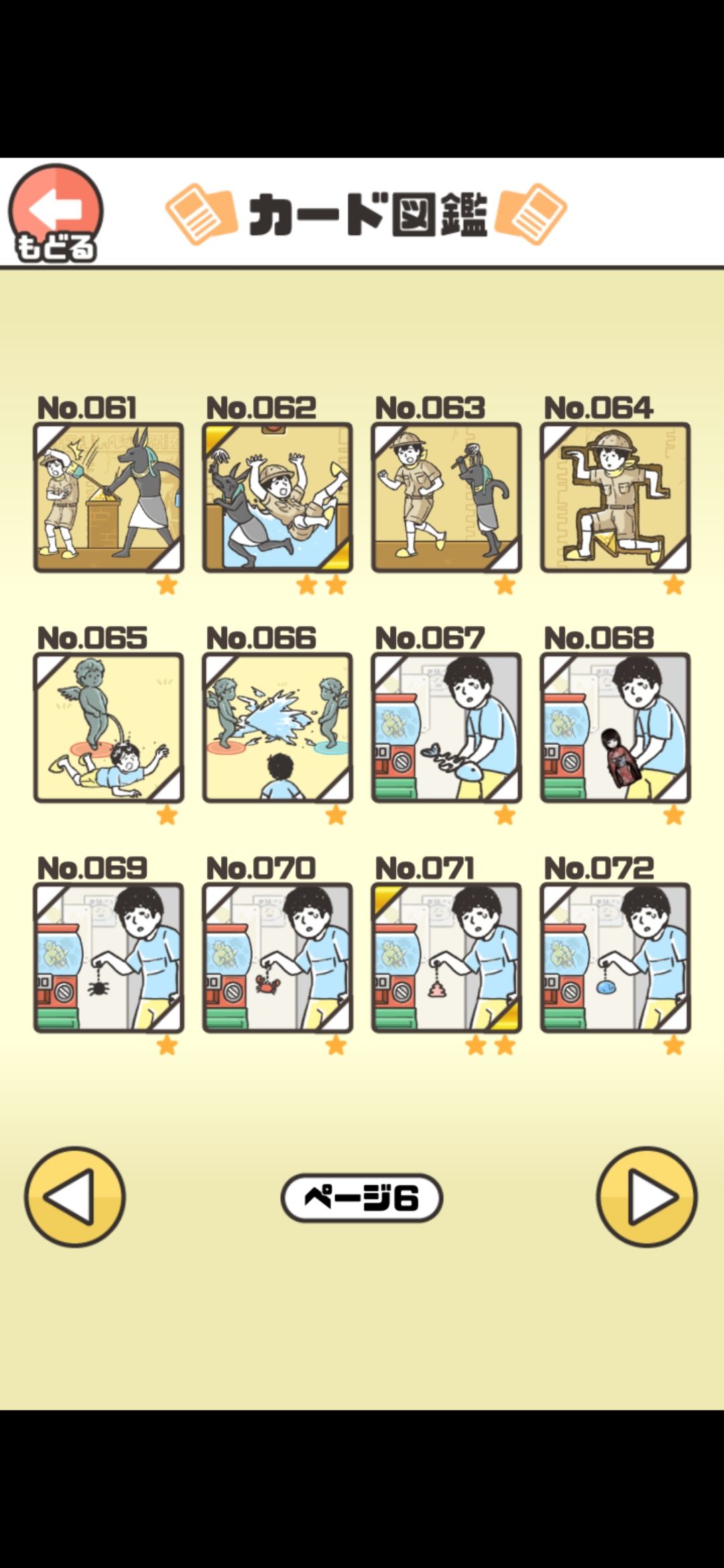 もどる

カード図鑑

No.061
No.062
No.063
No.064

No.065
No.066
No.067
No.068

No.069
No.070
No.071
No.072

ページ6