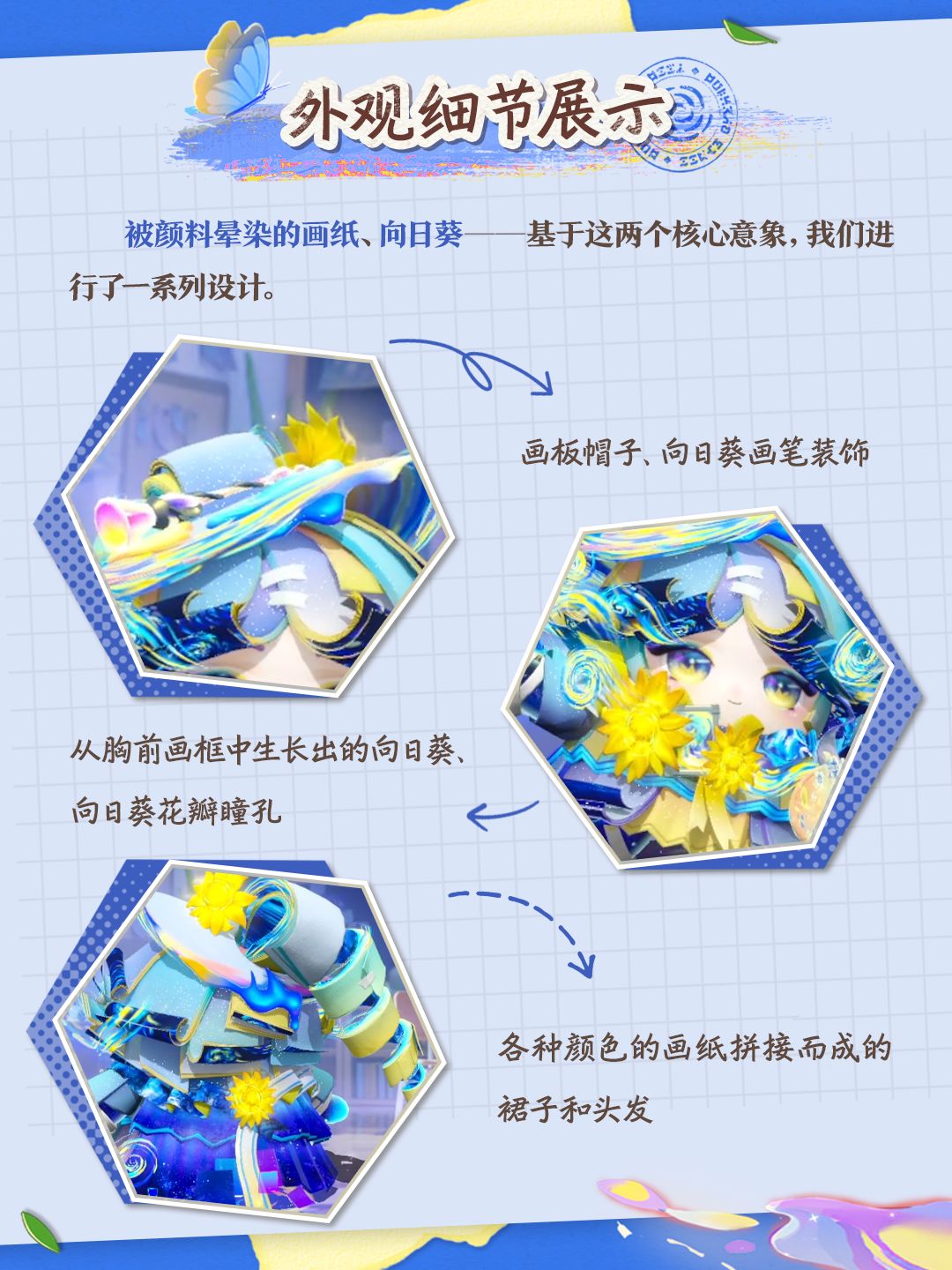 外观细节展示

被颜料晕染的画纸、向日葵——基于这两个核心意象，我们进行了一系列设计。

画板帽子、向日葵画笔装饰

从胸前画框中生长出的向日葵、向日葵花瓣瞳孔

各种颜色的画纸拼接而成的裙子和头发