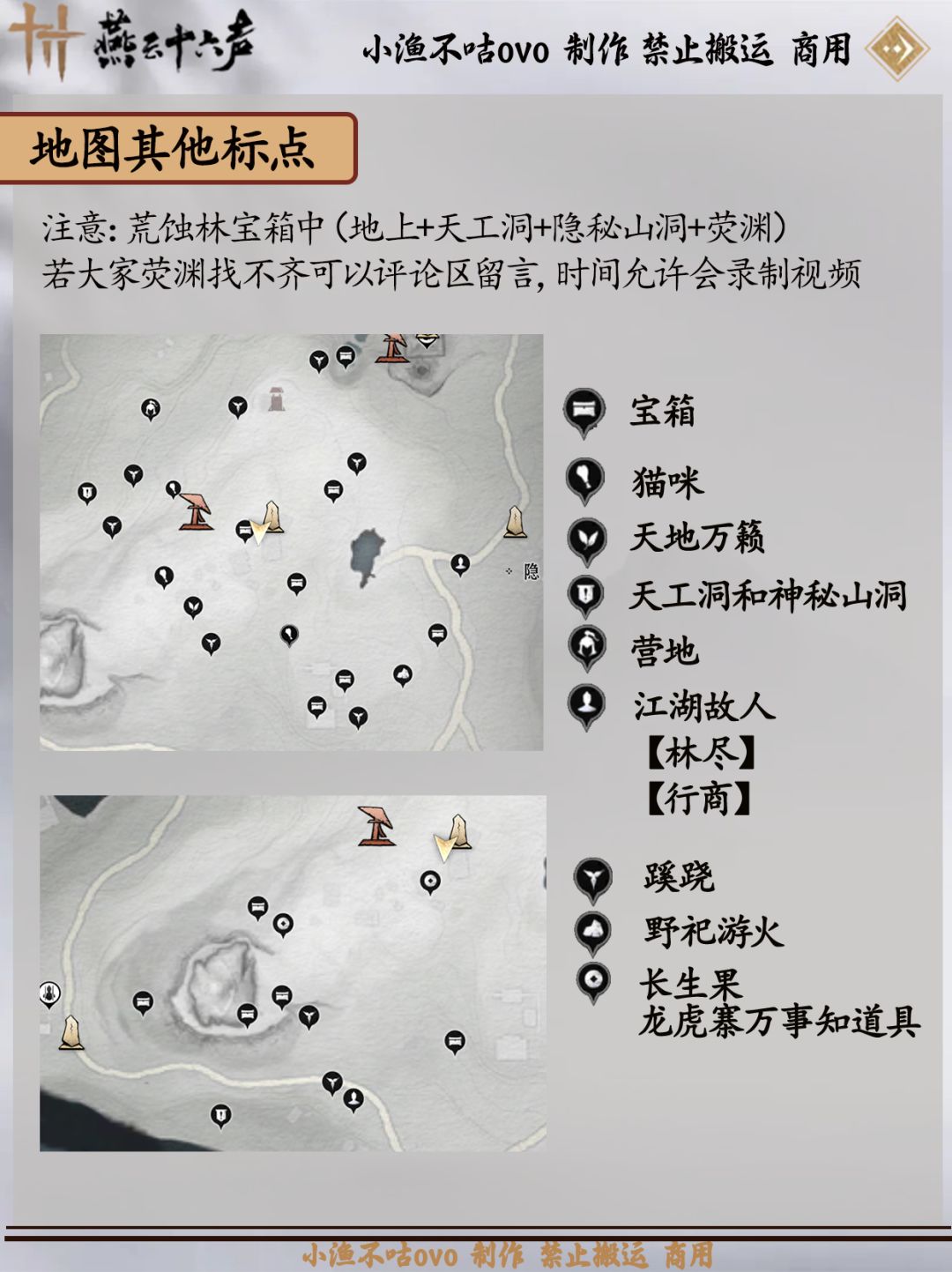 燕云十六声

小渔不咕ovo 制作 禁止搬运 商用

地图其他标点

注意：荒蚀林宝箱中（地上+天工洞+隐秘山洞+荧渊）
若大家荧渊找不齐可以评论区留言，时间允许会录制视频

隐

宝箱

猫咪

天地万籁

天工洞和神秘山洞

营地

江湖故人
【林尽】
【行商】

蹊跷

野祀游火

长生果
龙虎寨万事知道具

小渔不咕ovo 制作 禁止搬运 商用