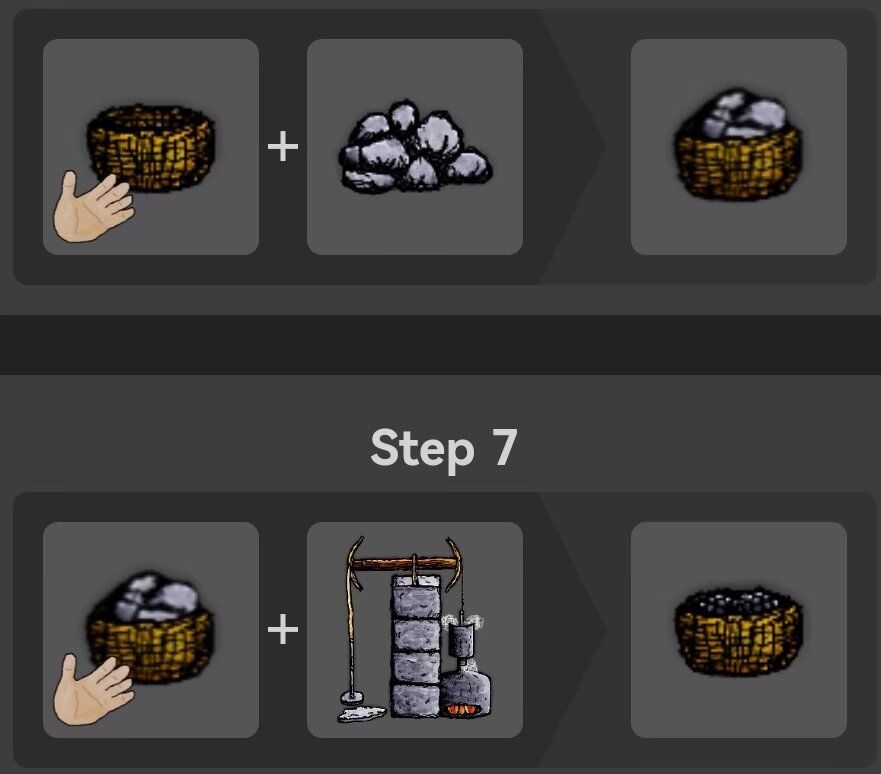 +

Step 7

+