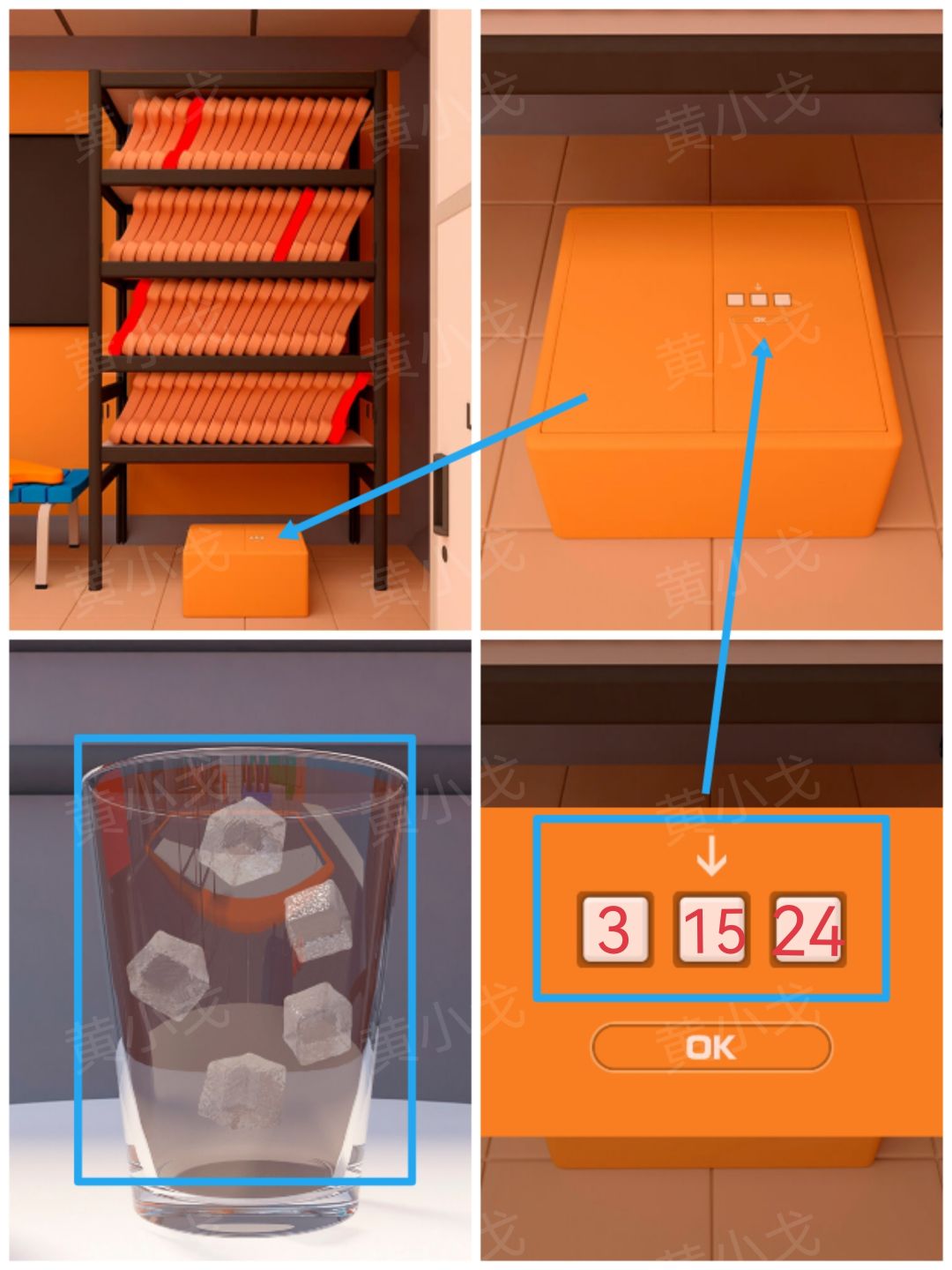 黄小戈

OK

↓

3 15 24

OK