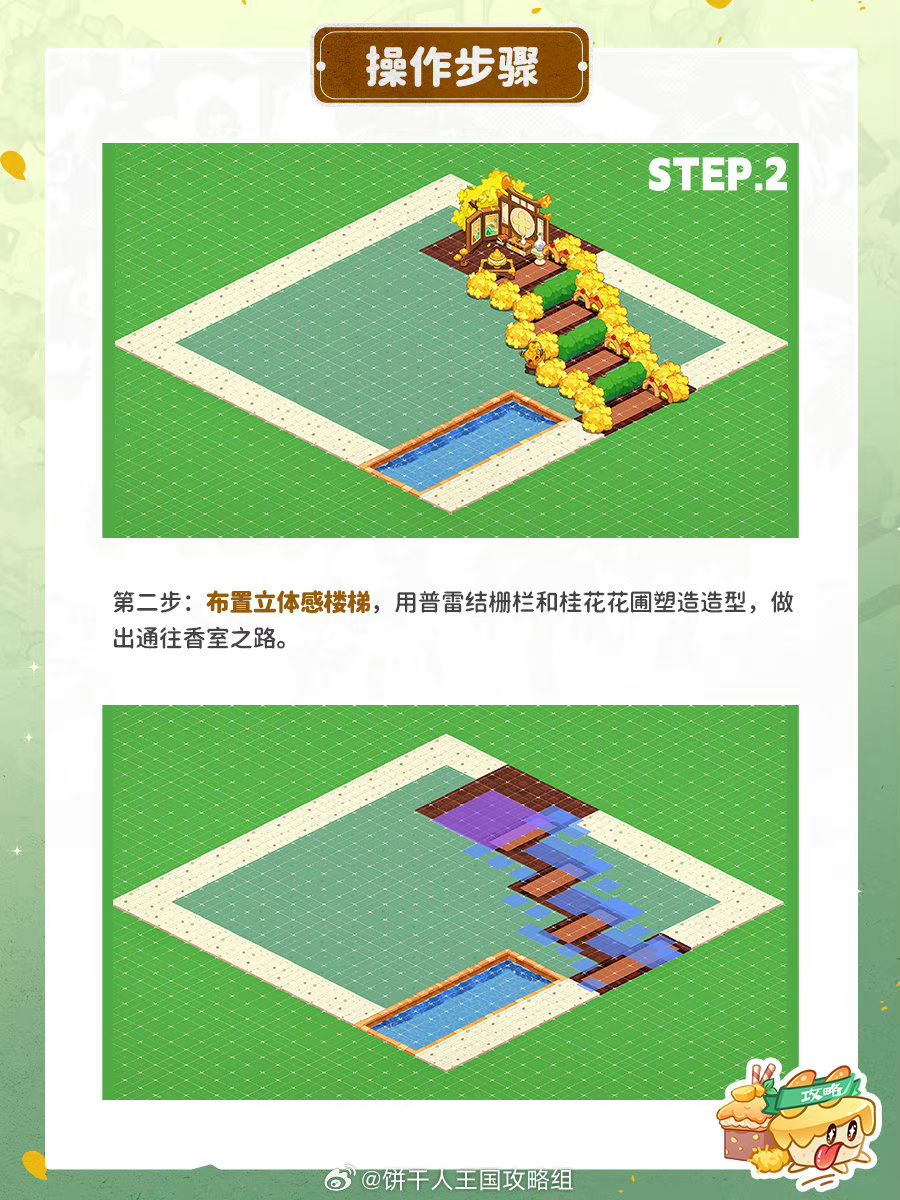 操作步骤

STEP.2

第二步：布置立体感楼梯，用普雷结栅栏和桂花花圃塑造造型，做出通往香室之路。

攻略

@饼干人王国攻略组