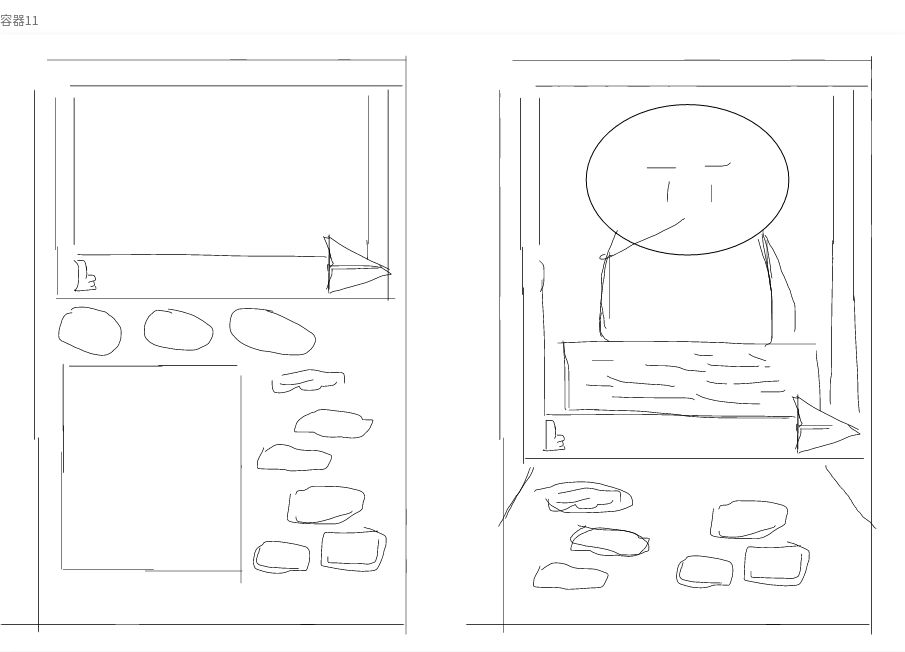 容器11