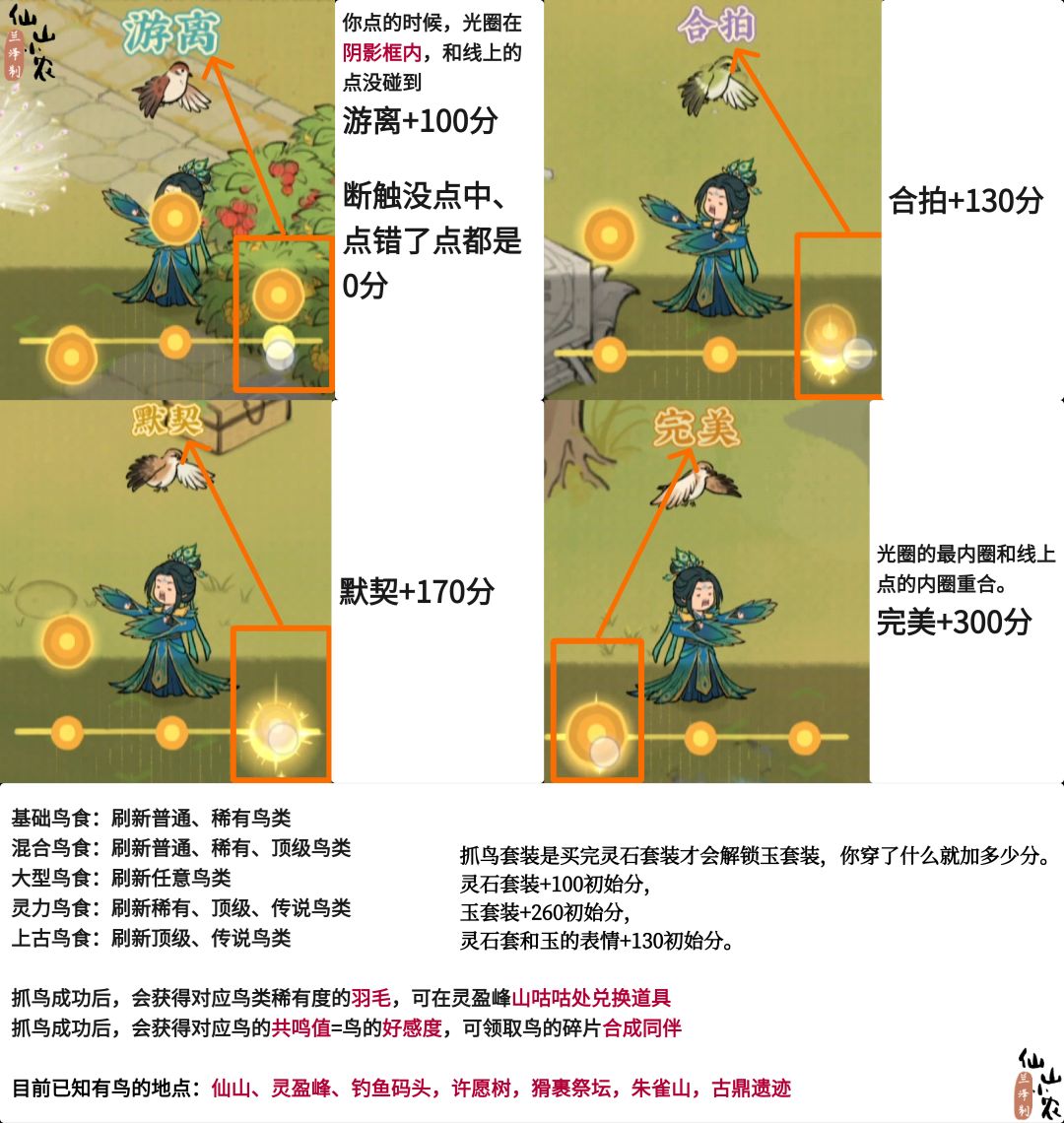 仙山农
兰泽制

游离

你点的时候，光圈在阴影框内，和线上的点没碰到

游离+100分

断触没点中、点错了点都是0分

合拍

合拍+130分

默契

默契+170分

完美

光圈的最内圈和线上点的内圈重合。

完美+300分

基础鸟食：刷新普通、稀有鸟类
混合鸟食：刷新普通、稀有、顶级鸟类
大型鸟食：刷新任意鸟类
灵力鸟食：刷新稀有、顶级、传说鸟类
上古鸟食：刷新顶级、传说鸟类

抓鸟套装是买完灵石套装才会解锁玉套装，你穿了什么就加多少分。
灵石套装+100初始分，
玉套装+260初始分，
灵石套和玉的表情+130初始分。

抓鸟成功后，会获得对应鸟类稀有度的羽毛，可在灵盈峰山咕咕处兑换道具
抓鸟成功后，会获得对应鸟的共鸣值=鸟的好感度，可领取鸟的碎片合成同伴

目前已知有鸟的地点：仙山、灵盈峰、钓鱼码头，许愿树，猾裹祭坛，朱雀山，古鼎遗迹

仙山农
兰泽制