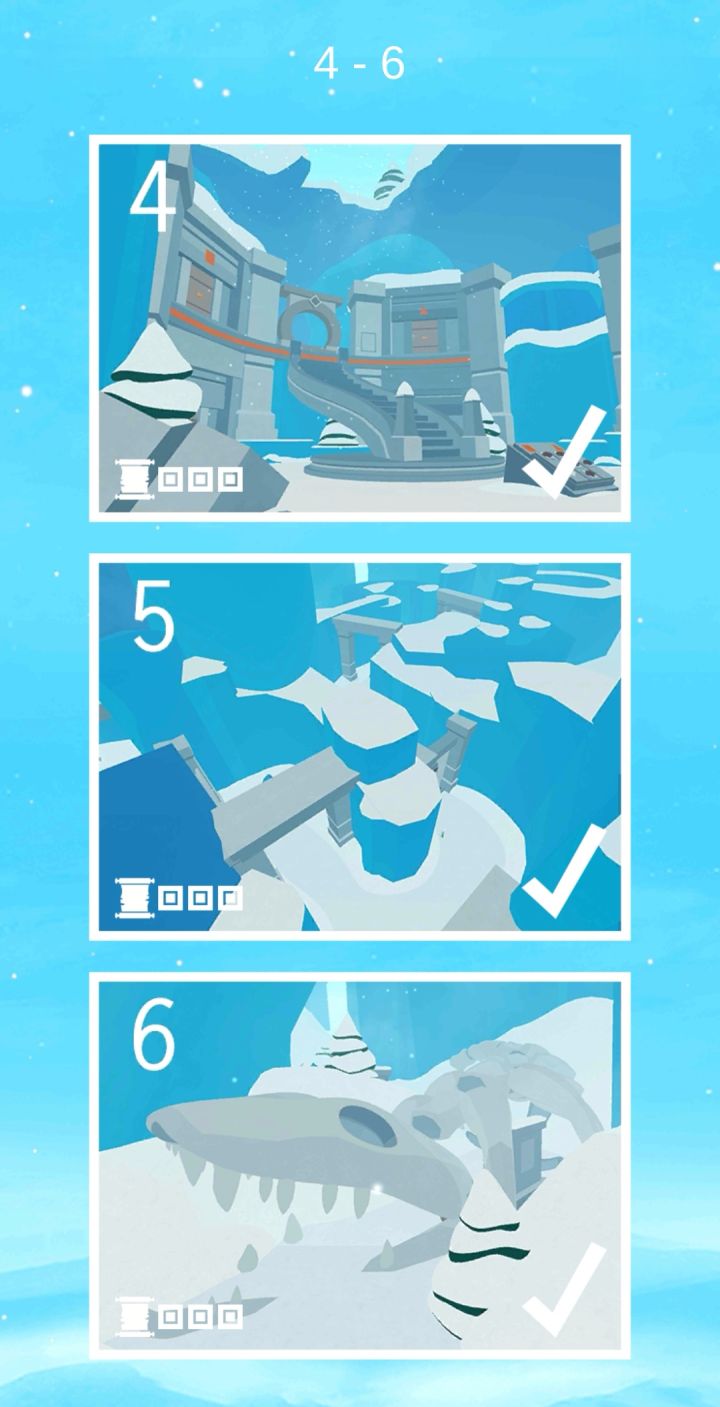 4 - 6

4

5

6