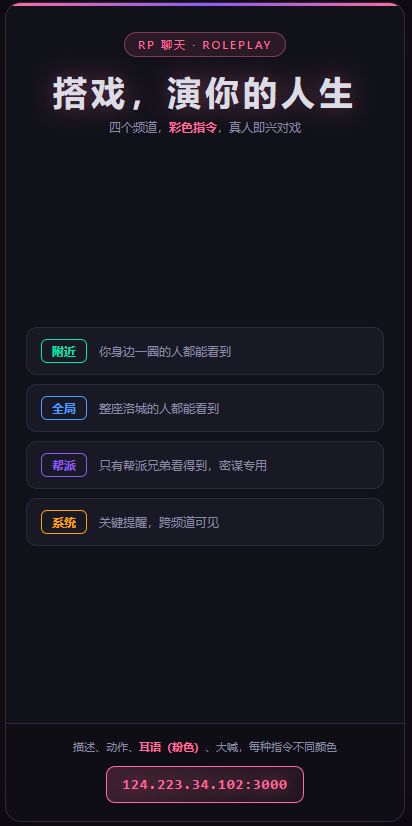 RP 聊天 · ROLEPLAY

搭戏，演你的人生

四个频道，彩色指令，真人即兴对戏

附近 你身边一圈的人都能看到

全局 整座洛城的人都能看到

帮派 只有帮派兄弟看得到，密谋专用

系统 关键提醒，跨频道可见

描述、动作、耳语（粉色）、大喊，每种指令不同颜色

124.223.34.102:3000