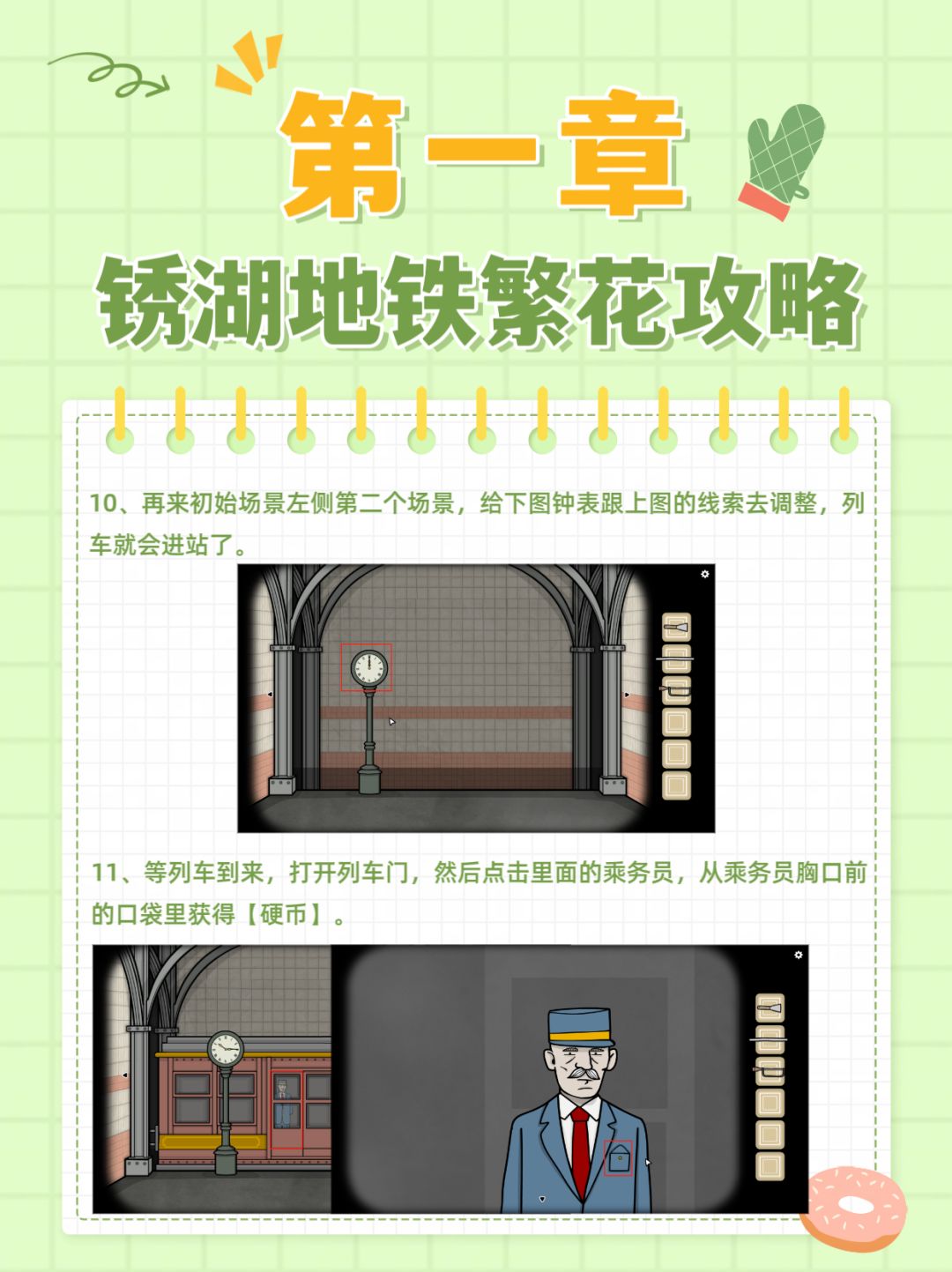 第一章

锈湖地铁繁花攻略

10、再来初始场景左侧第二个场景，给下图钟表跟上图的线索去调整，列车就会进站了。

11、等列车到来，打开列车门，然后点击里面的乘务员，从乘务员胸口前的口袋里获得【硬币】。