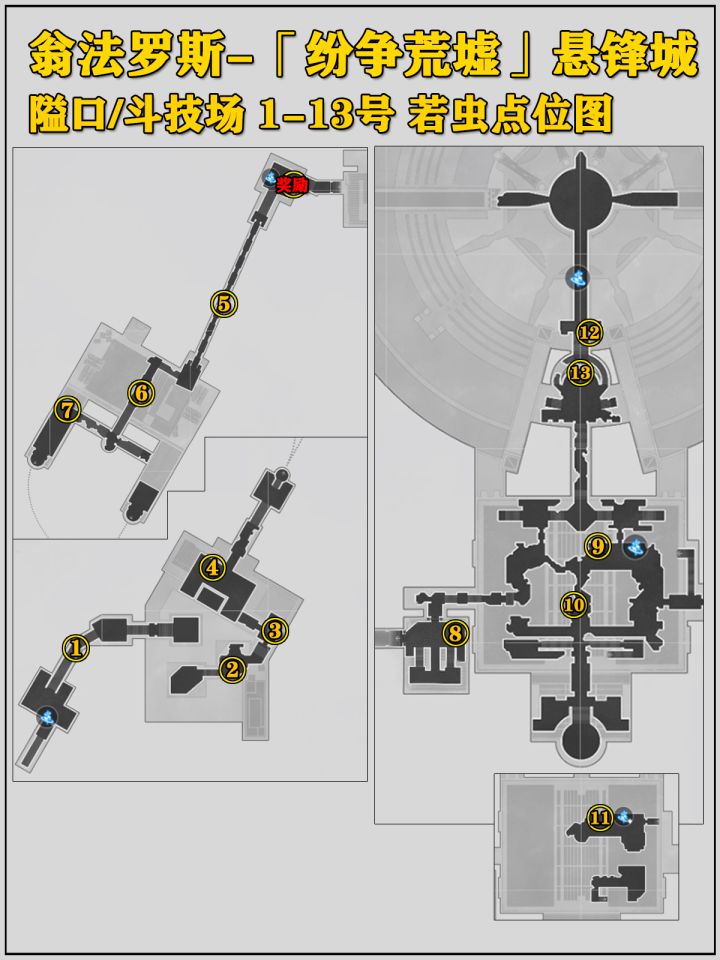 翁法罗斯-「纷争荒墟」悬锋城
隘口/斗技场 1-13号 若虫点位图

奖励
5
6
7
4
3
1
2
12
13
9
10
8
11