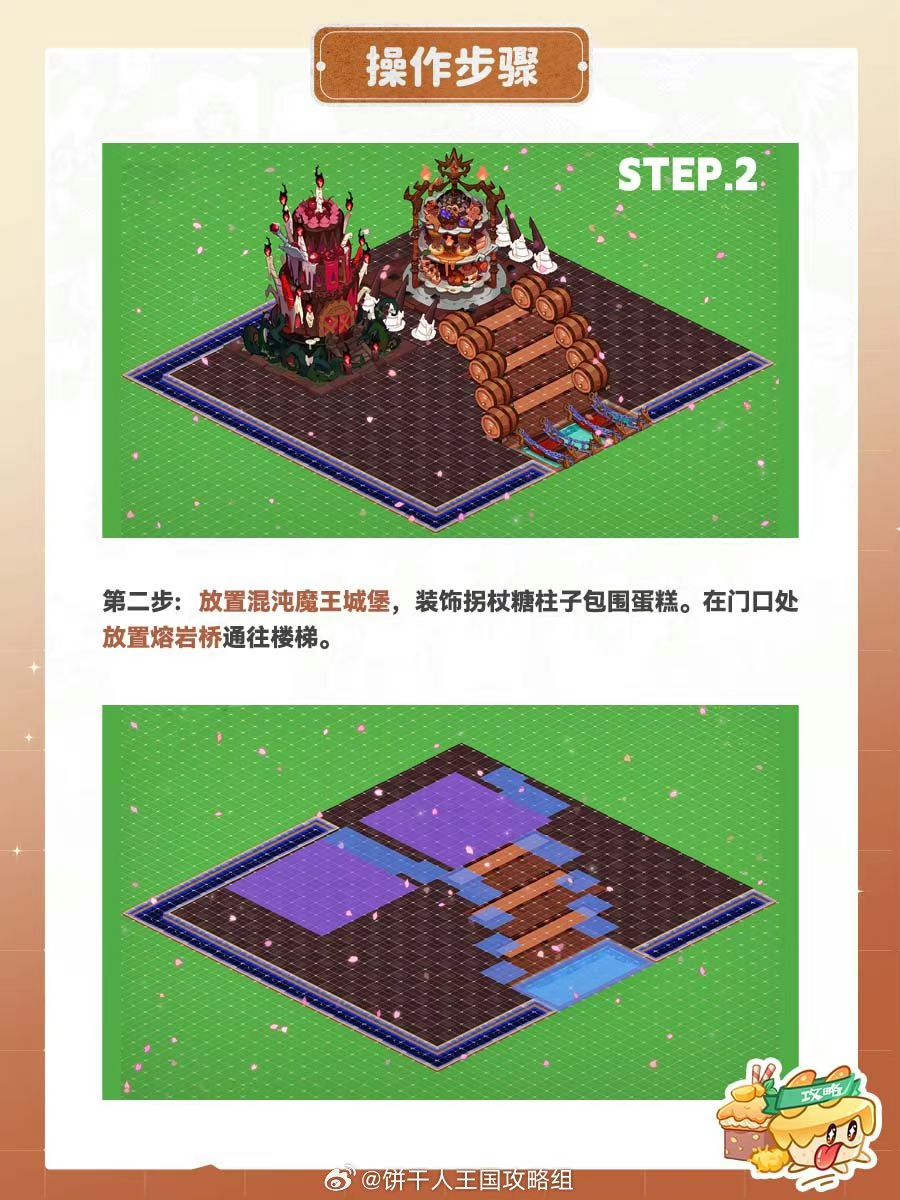 操作步骤

STEP.2

第二步：放置混沌魔王城堡，装饰拐杖糖柱子包围蛋糕。在门口处放置熔岩桥通往楼梯。

攻略

@饼干人王国攻略组