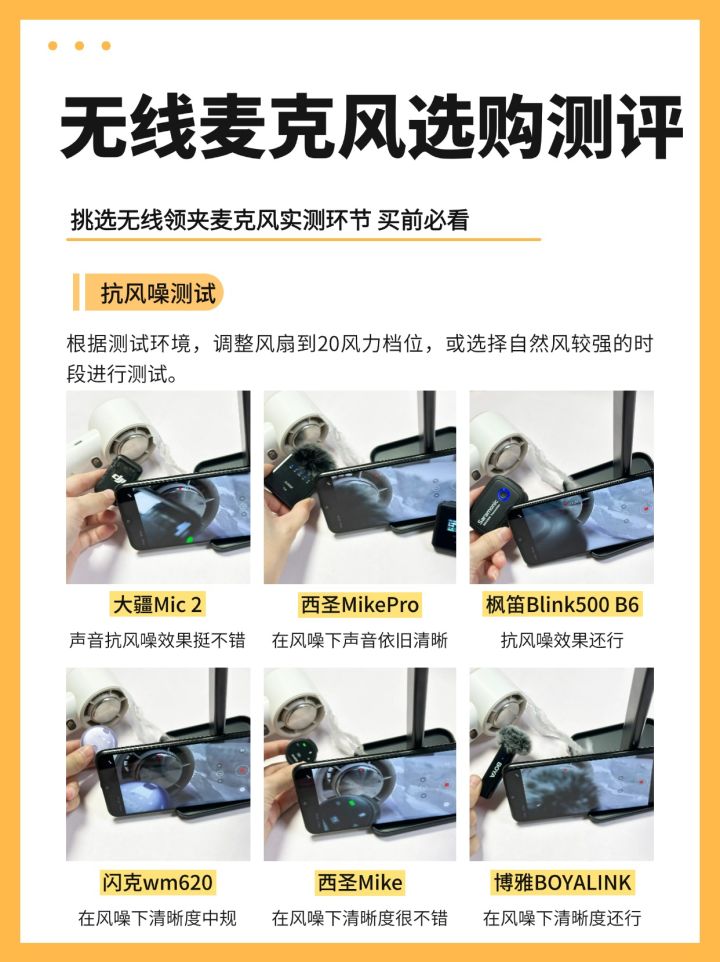 无线麦克风选购测评

挑选无线领夹麦克风实测环节 买前必看

抗风噪测试

根据测试环境，调整风扇到20风力档位，或选择自然风较强的时段进行测试。

大疆Mic 2
声音抗风噪效果挺不错

西圣MikePro
在风噪下声音依旧清晰

枫笛Blink500 B6
抗风噪效果还行

闪克wm620
在风噪下清晰度中规

西圣Mike
在风噪下清晰度很不错

博雅BOYALINK
在风噪下清晰度还行