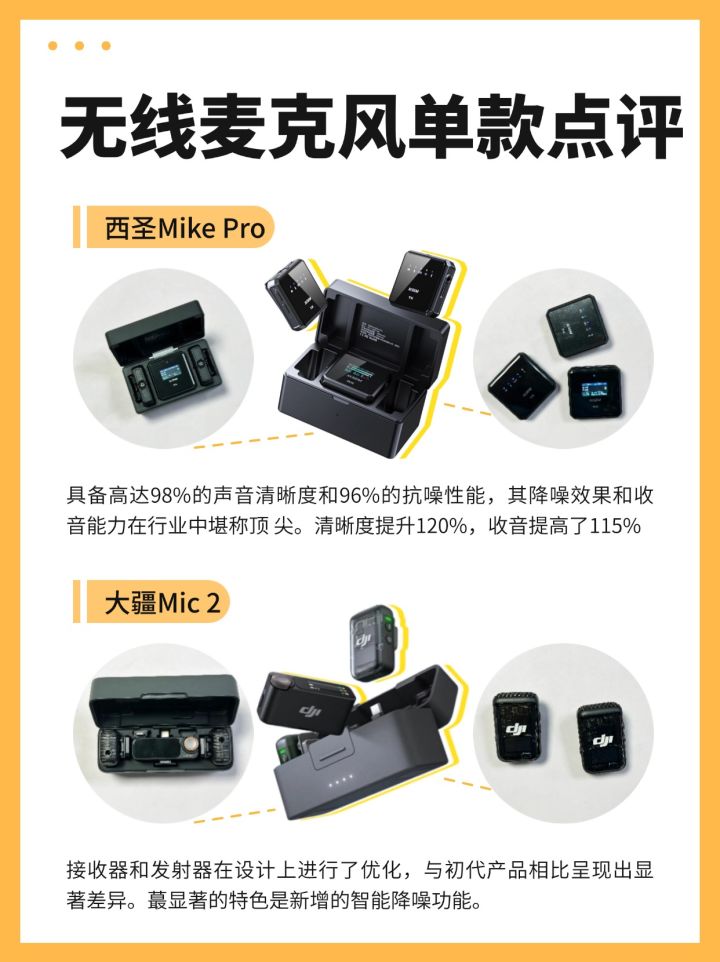 无线麦克风单款点评

西圣Mike Pro

具备高达98%的声音清晰度和96%的抗噪性能，其降噪效果和收音能力在行业中堪称顶 尖。清晰度提升120%，收音提高了115%

大疆Mic 2

接收器和发射器在设计上进行了优化，与初代产品相比呈现出显著差异。蕞显著的特色是新增的智能降噪功能。