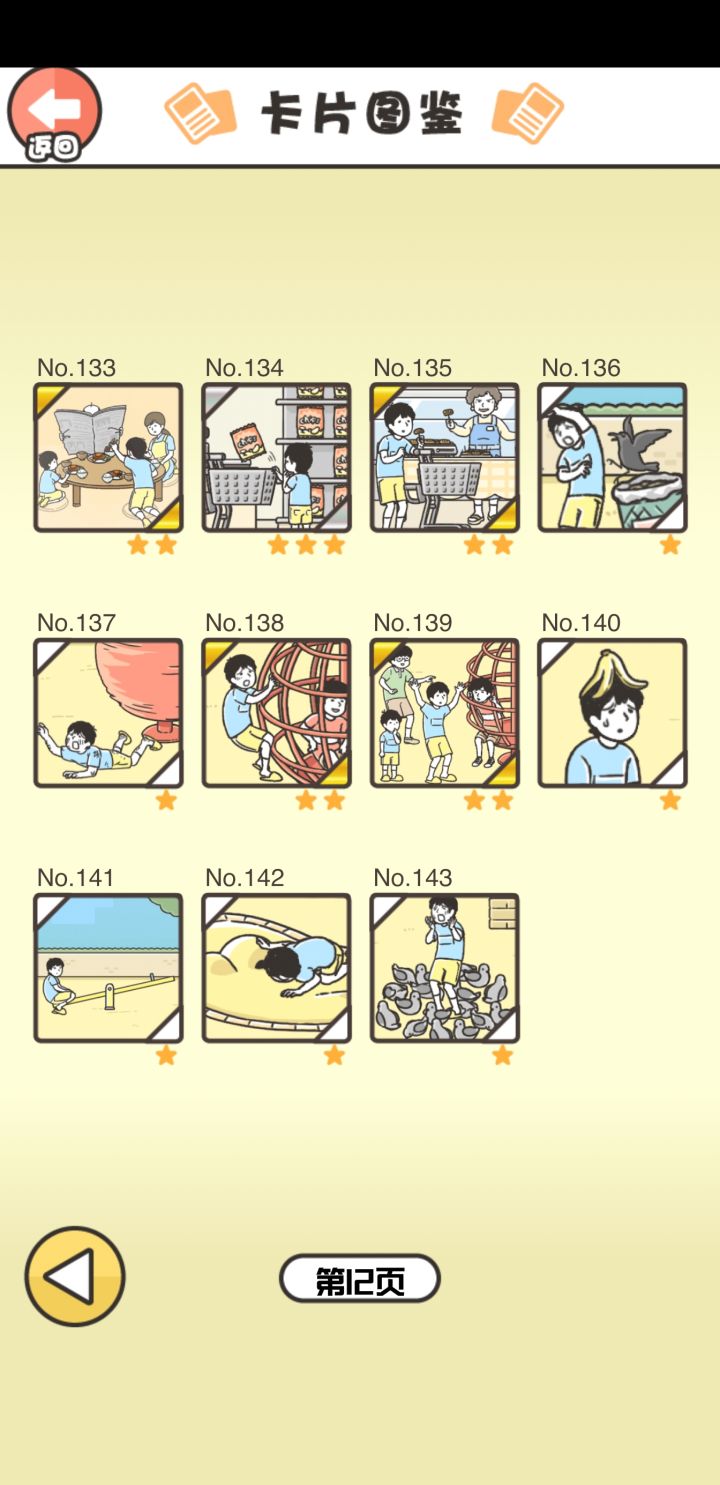 返回

卡片图鉴

No.133

No.134

No.135

No.136

No.137

No.138

No.139

No.140

No.141

No.142

No.143

第12页