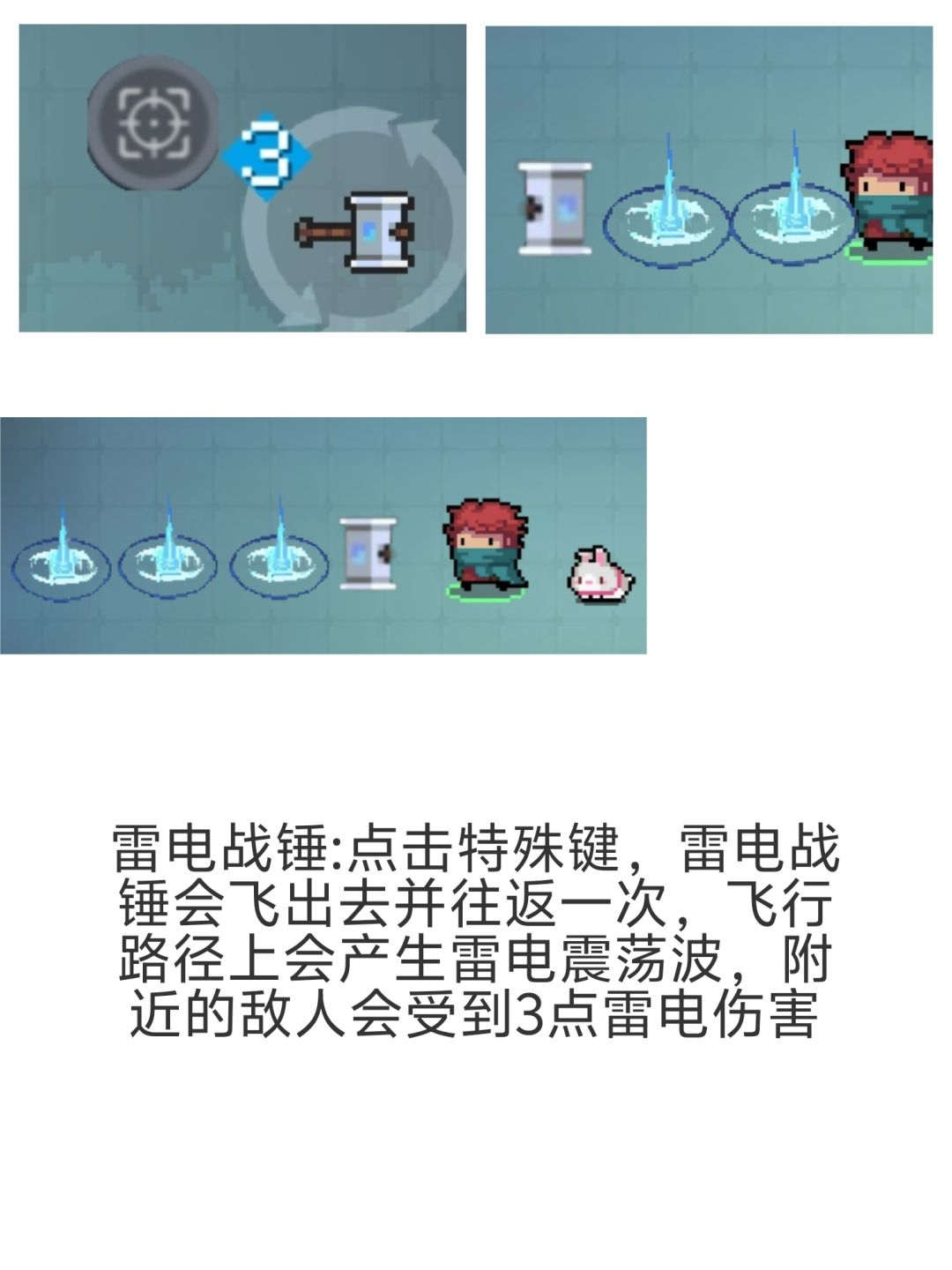 3

雷电战锤:点击特殊键，雷电战锤会飞出去并往返一次，飞行路径上会产生雷电震荡波，附近的敌人会受到3点雷电伤害