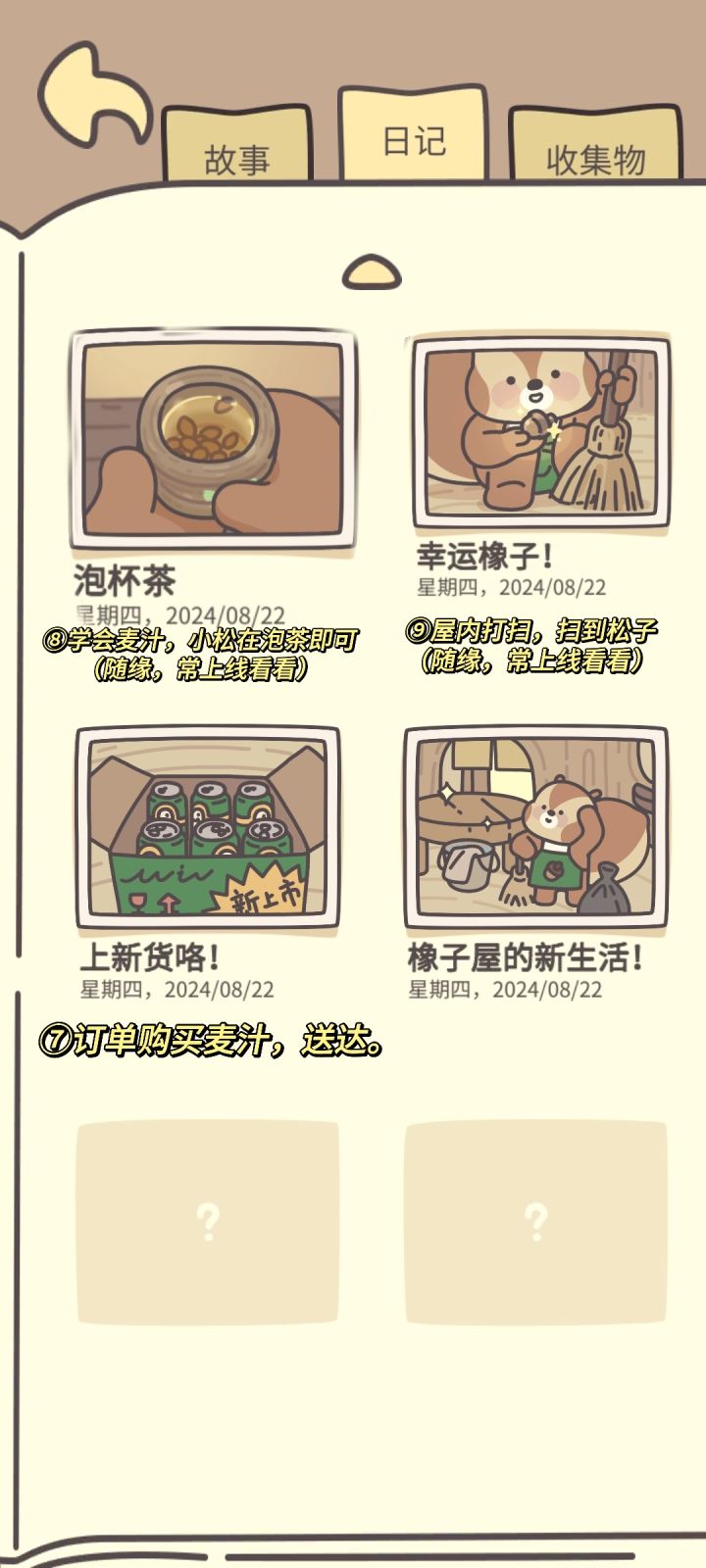 故事 日记 收集物

泡杯茶
星期四，2024/08/22
⑧学会麦汁，小松在泡茶即可（随缘，常上线看看）

幸运橡子！
星期四，2024/08/22
⑨屋内打扫，扫到松子（随缘，常上线看看）

新上市

上新货咯！
星期四，2024/08/22

橡子屋的新生活！
星期四，2024/08/22

⑦订单购买麦汁，送达。

?

?