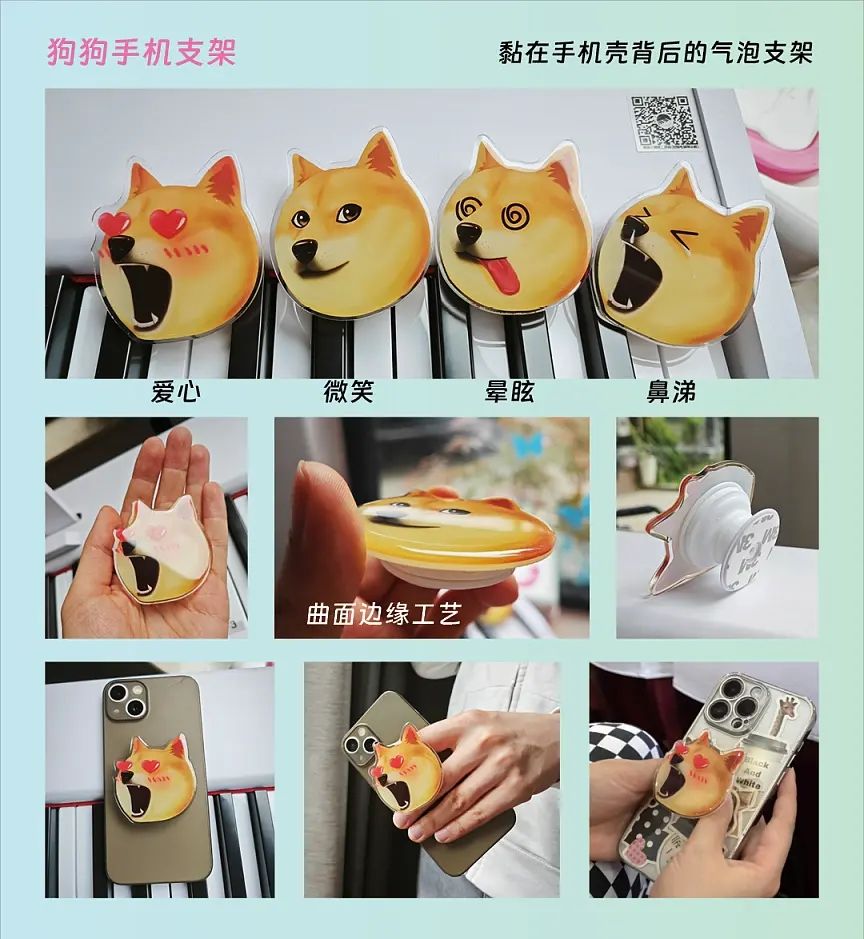 狗狗手机支架

黏在手机壳背后的气泡支架

爱心

微笑

晕眩

鼻涕

曲面边缘工艺

Black
And
White