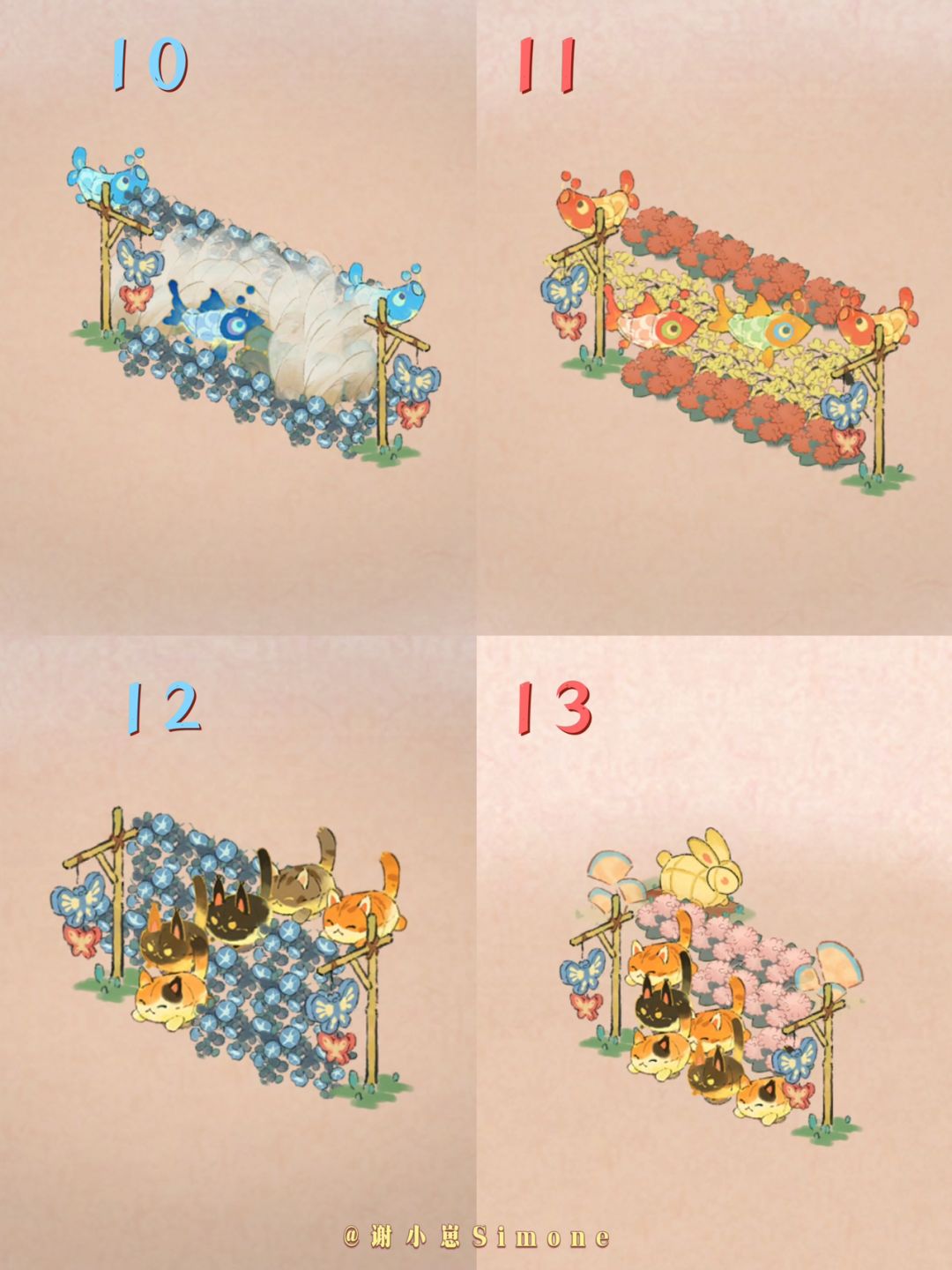 10

11

12

13

@谢小崽Simone