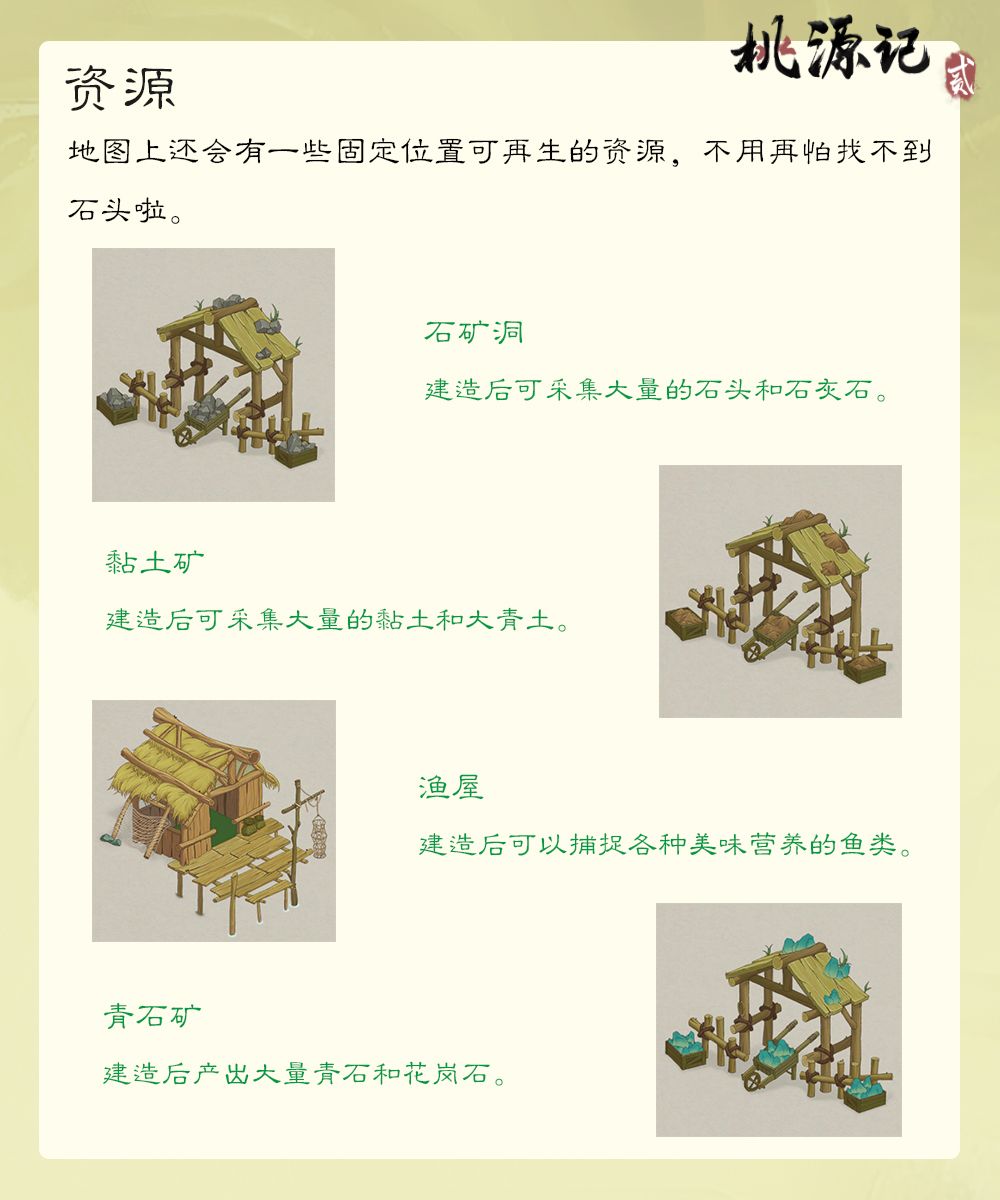 桃源记 贰

资源

地图上还会有一些固定位置可再生的资源，不用再怕找不到石头啦。

石矿洞

建造后可采集大量的石头和石灰石。

黏土矿

建造后可采集大量的黏土和大青土。

渔屋

建造后可以捕捉各种美味营养的鱼类。

青石矿

建造后产出大量青石和花岗石。