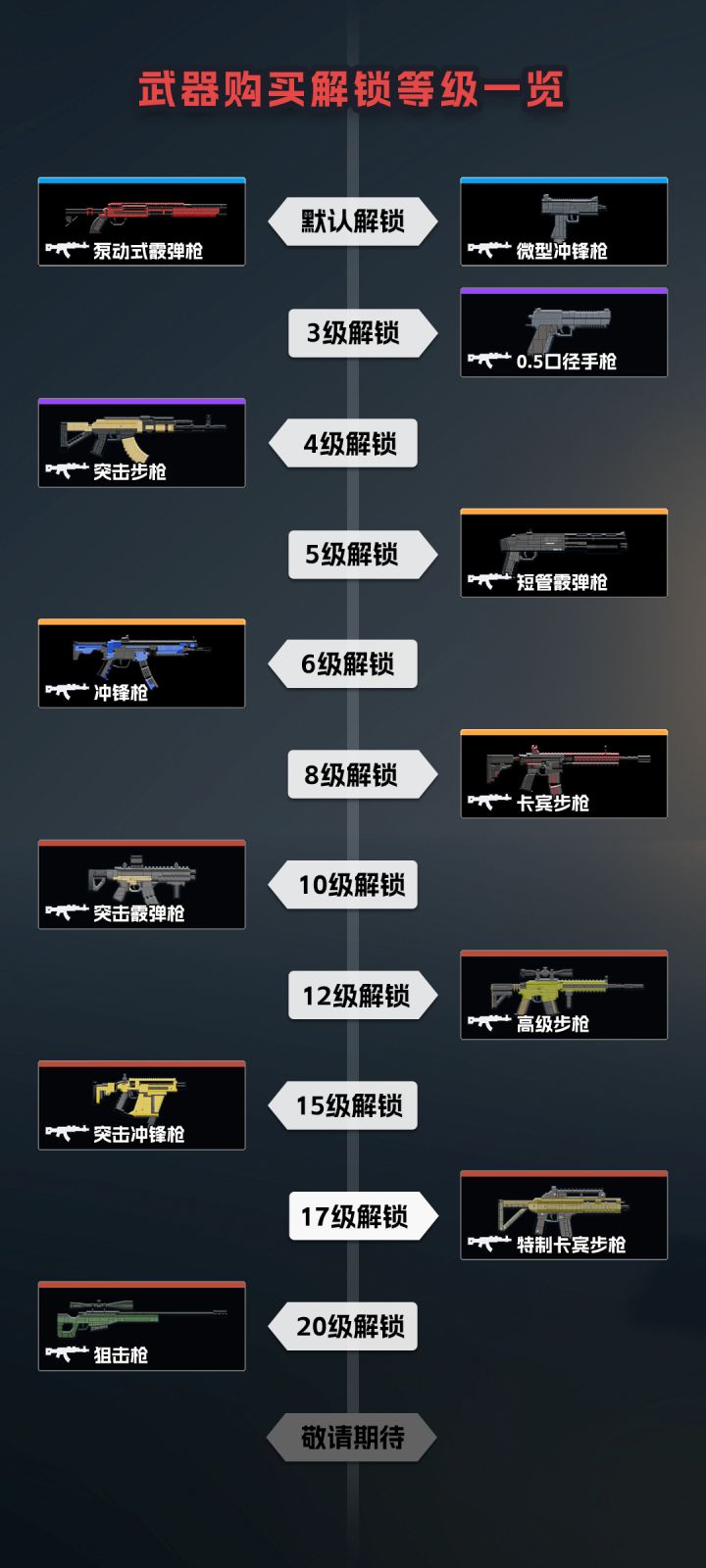 武器购买解锁等级一览

泵动式霰弹枪
默认解锁
微型冲锋枪

3级解锁
0.5口径手枪

突击步枪
4级解锁

5级解锁
短管霰弹枪

冲锋枪
6级解锁

8级解锁
卡宾步枪

突击霰弹枪
10级解锁

12级解锁
高级步枪

突击冲锋枪
15级解锁

17级解锁
特制卡宾步枪

狙击枪
20级解锁

敬请期待