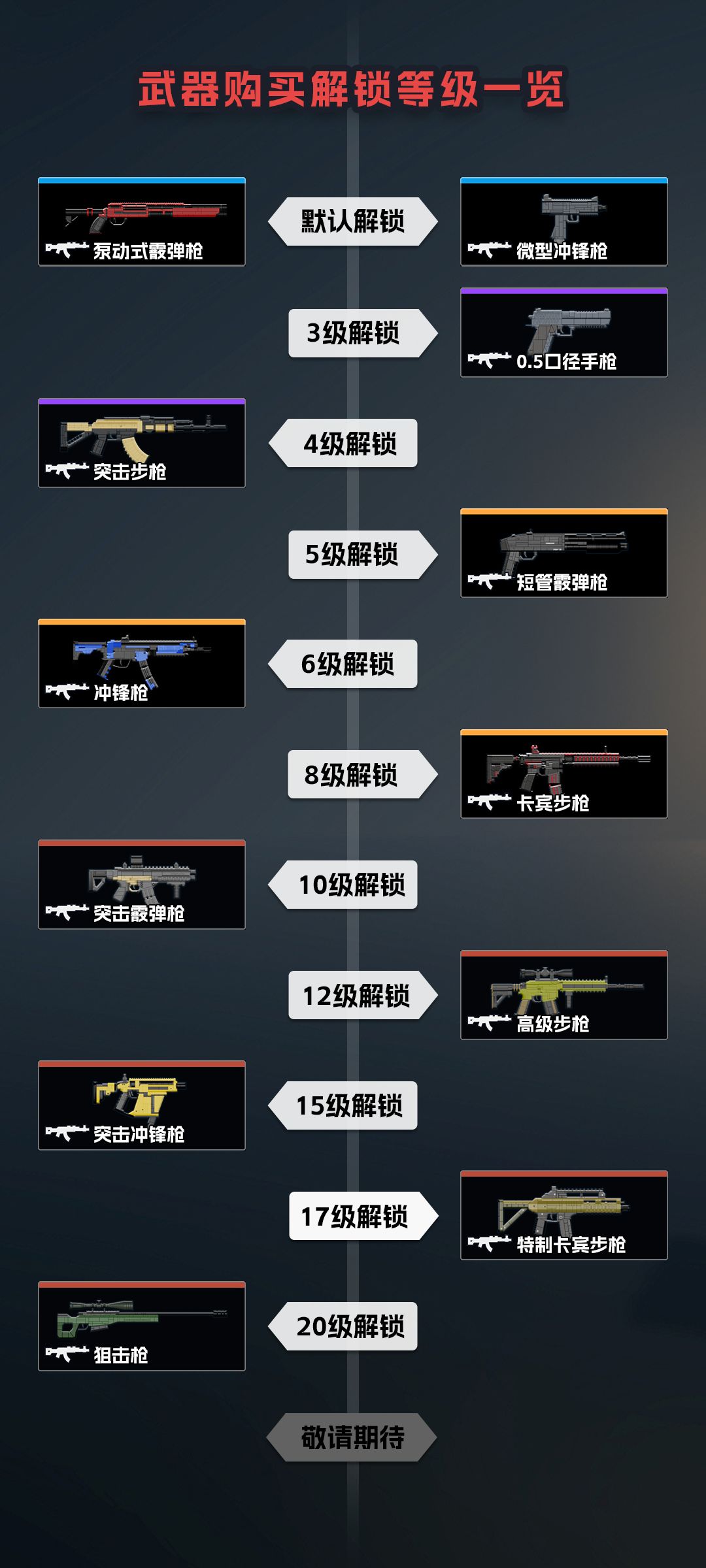 武器购买解锁等级一览

泵动式霰弹枪
默认解锁
微型冲锋枪

3级解锁
0.5口径手枪

突击步枪
4级解锁

5级解锁
短管霰弹枪

冲锋枪
6级解锁

8级解锁
卡宾步枪

突击霰弹枪
10级解锁

12级解锁
高级步枪

突击冲锋枪
15级解锁

17级解锁
特制卡宾步枪

狙击枪
20级解锁

敬请期待