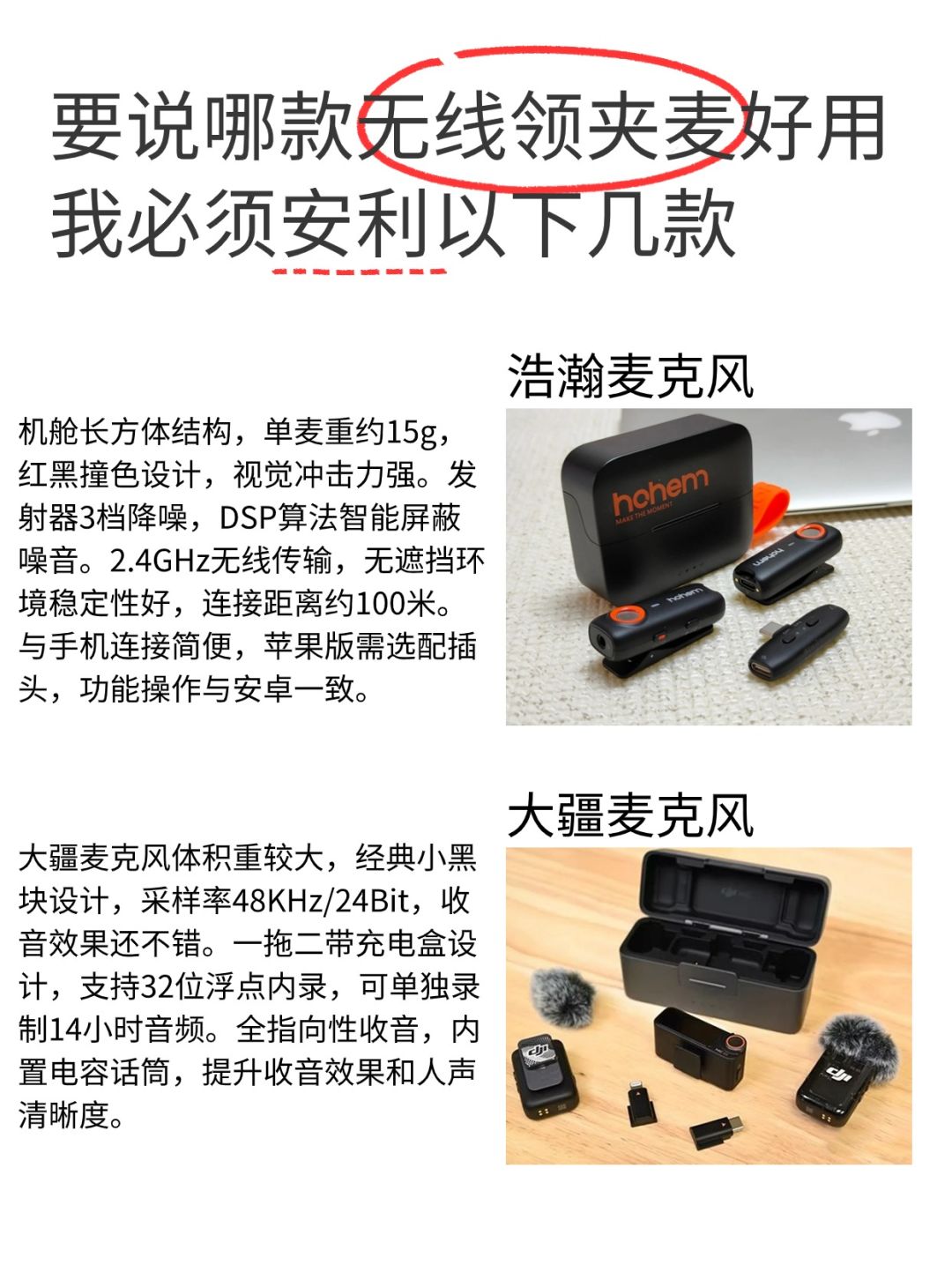 要说哪款无线领夹麦好用
我必须安利以下几款

浩瀚麦克风

机舱长方体结构，单麦重约15g，红黑撞色设计，视觉冲击力强。发射器3档降噪，DSP算法智能屏蔽噪音。2.4GHz无线传输，无遮挡环境稳定性好，连接距离约100米。与手机连接简便，苹果版需选配插头，功能操作与安卓一致。

hohem
MAKE THE MOMENT

hohem

hohem

大疆麦克风

大疆麦克风体积重较大，经典小黑块设计，采样率48KHz/24Bit，收音效果还不错。一拖二带充电盒设计，支持32位浮点内录，可单独录制14小时音频。全指向性收音，内置电容话筒，提升收音效果和人声清晰度。

dji

dji