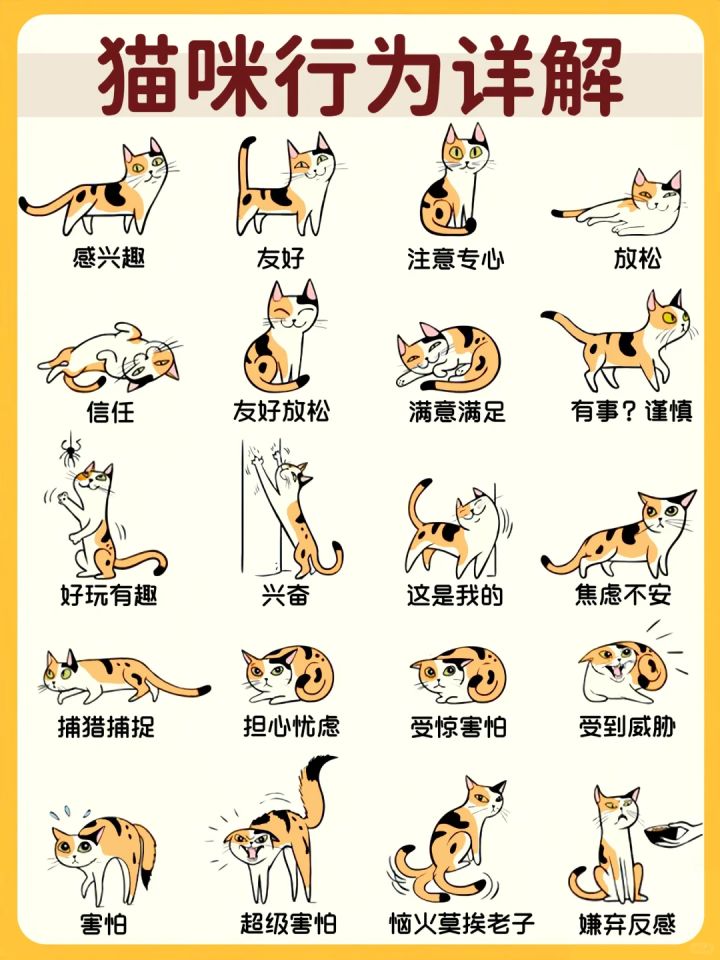 猫咪行为详解

感兴趣

友好

注意专心

放松

信任

友好放松

满意满足

有事？谨慎

好玩有趣

兴奋

这是我的

焦虑不安

捕猎捕捉

担心忧虑

受惊害怕

受到威胁

害怕

超级害怕

恼火莫挨老子

嫌弃反感