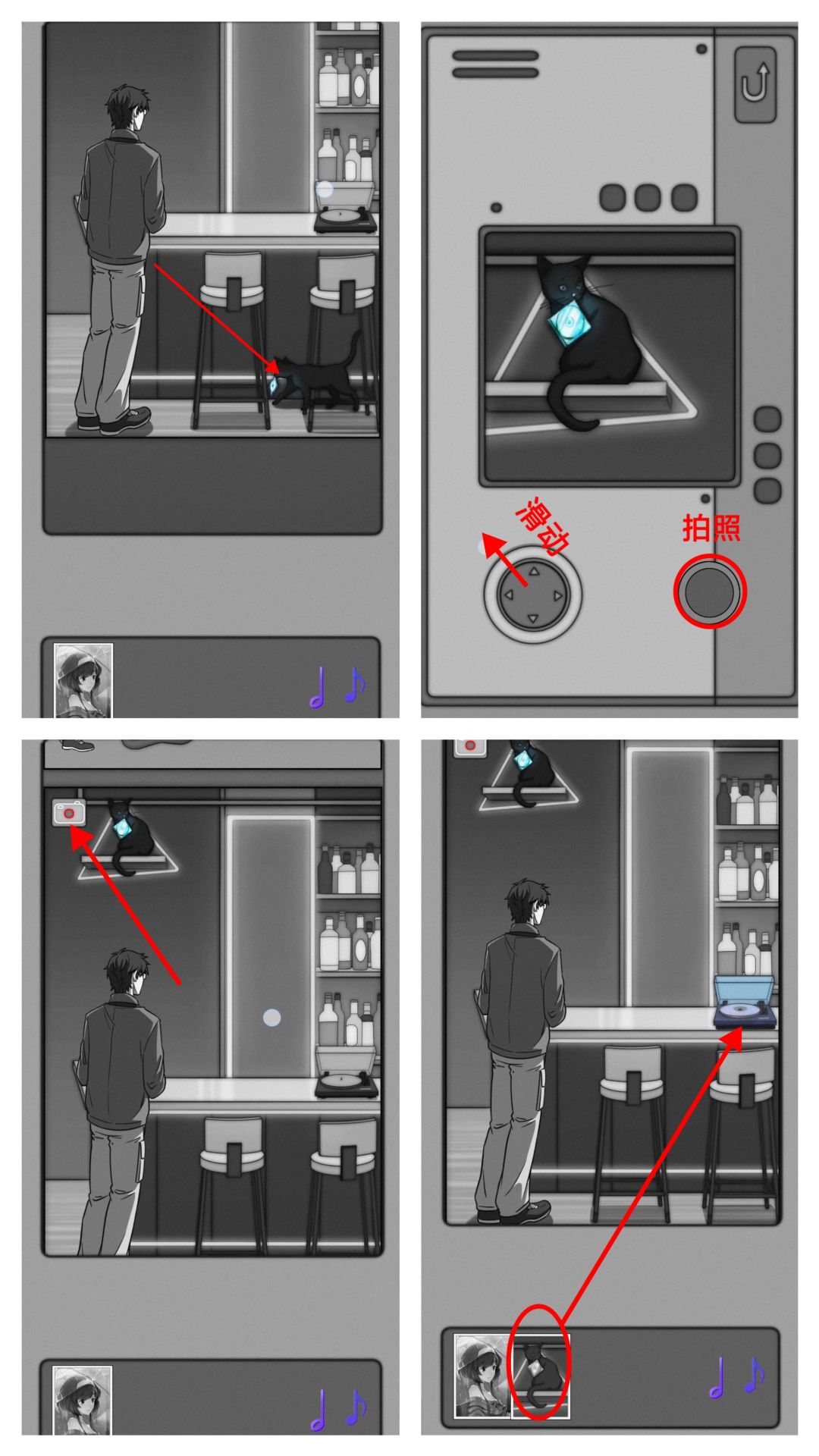 滑动

拍照