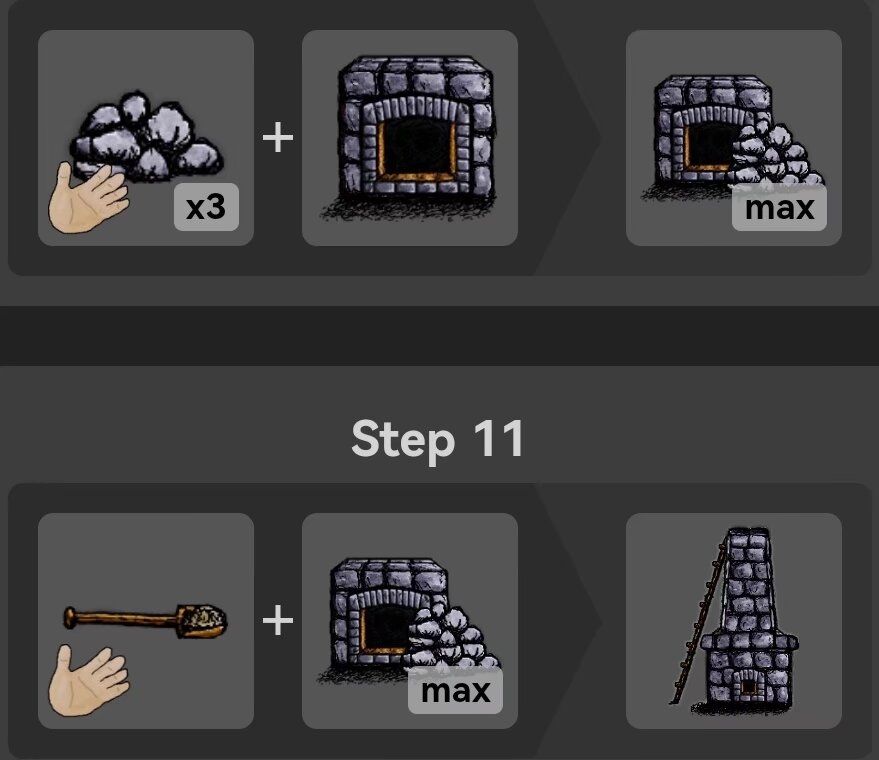 x3 + max

Step 11

+ max