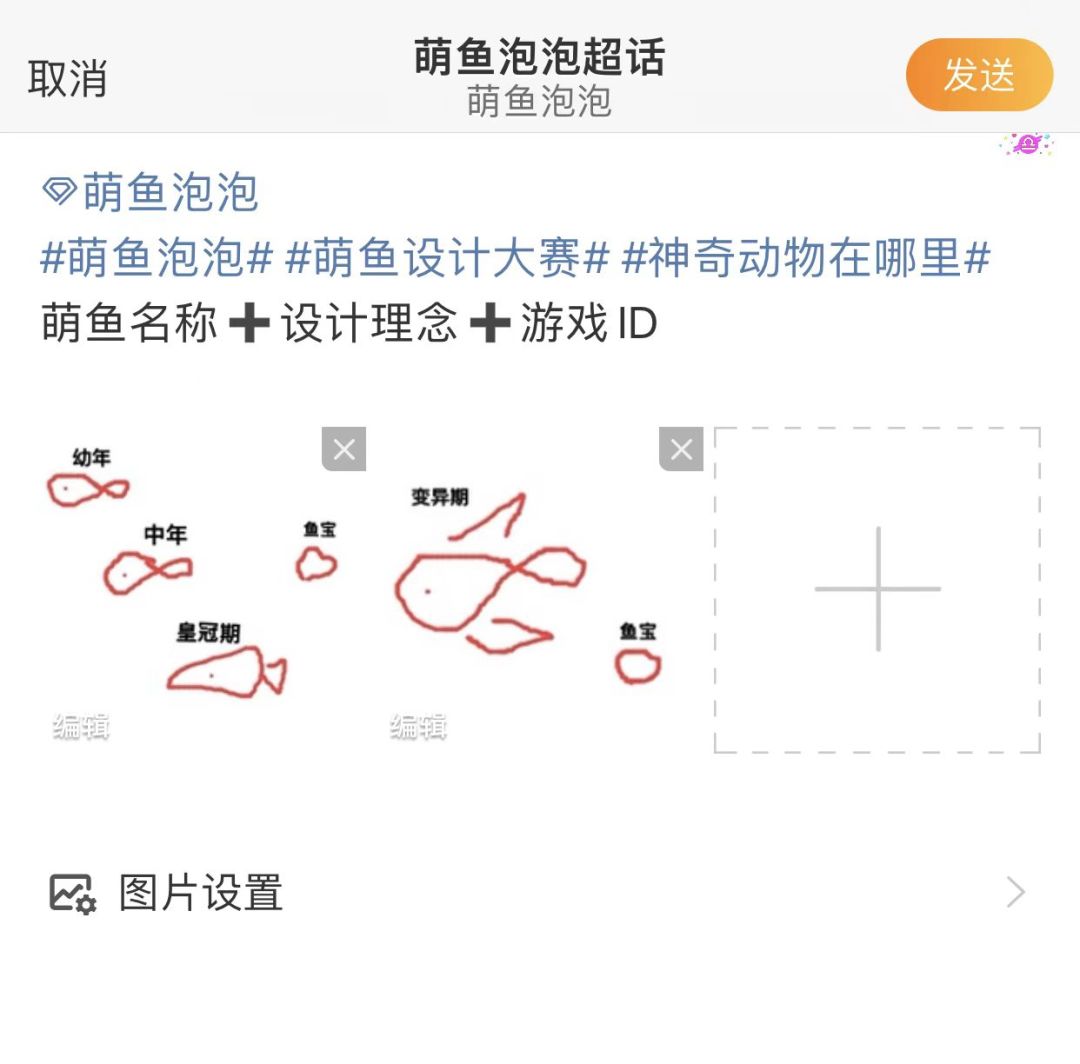 取消

萌鱼泡泡超话
萌鱼泡泡

发送

萌鱼泡泡
#萌鱼泡泡# #萌鱼设计大赛# #神奇动物在哪里#
萌鱼名称 ➕ 设计理念 ➕ 游戏 ID

幼年
中年
鱼宝
皇冠期
编辑

变异期
鱼宝
编辑

图片设置