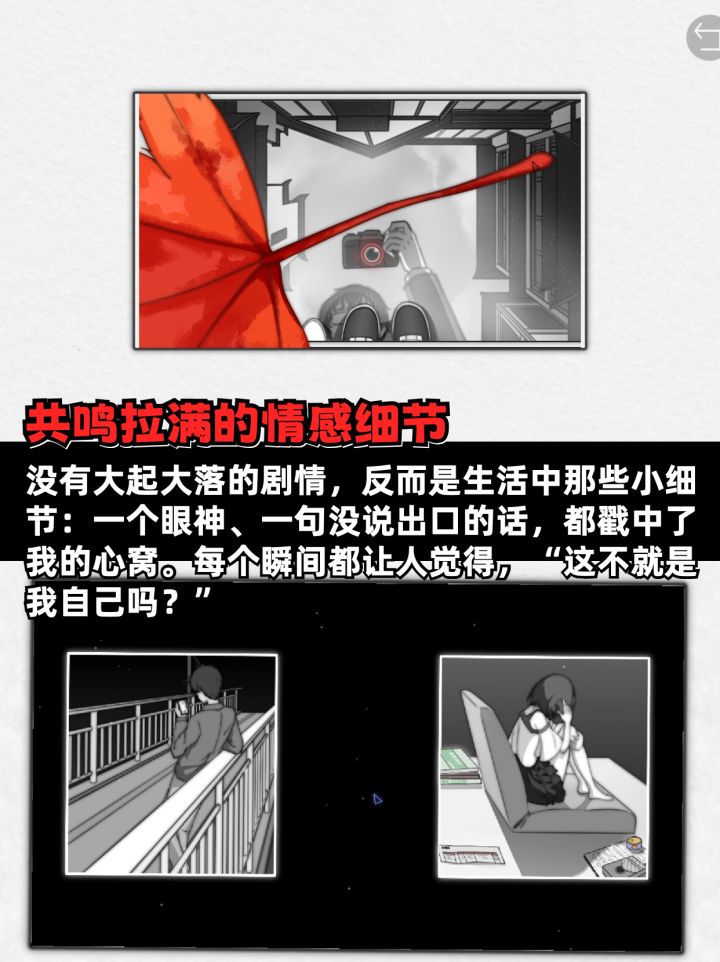 共鸣拉满的情感细节

没有大起大落的剧情，反而是生活中那些小细节：一个眼神、一句没说出口的话，都戳中了我的心窝。每个瞬间都让人觉得，“这不就是我自己吗？”