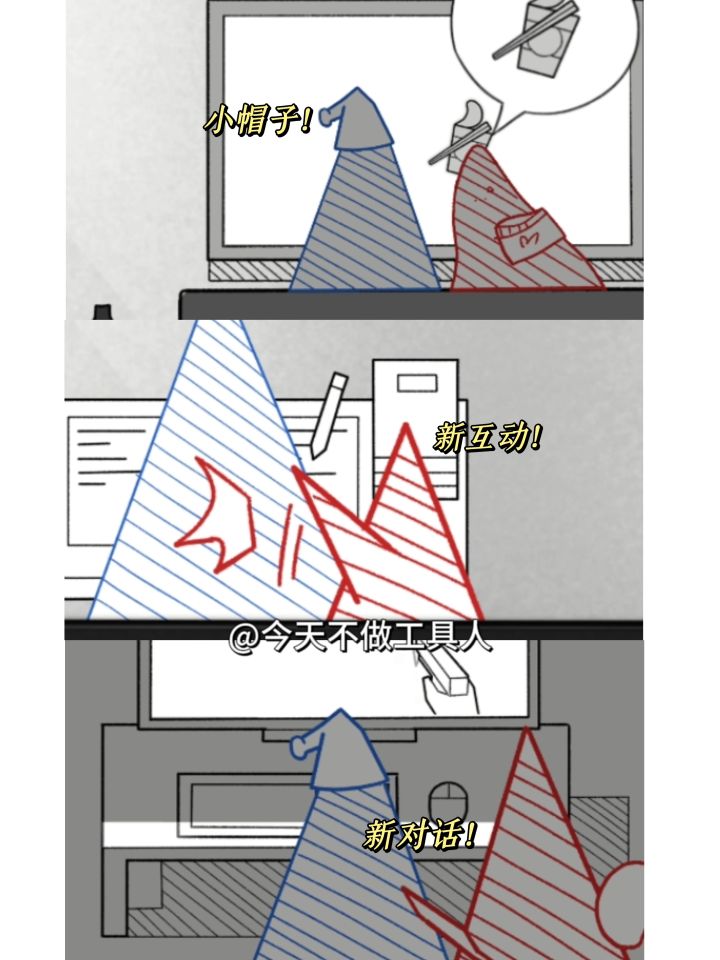 小帽子!

新互动!

@今天不做工具人

新对话!