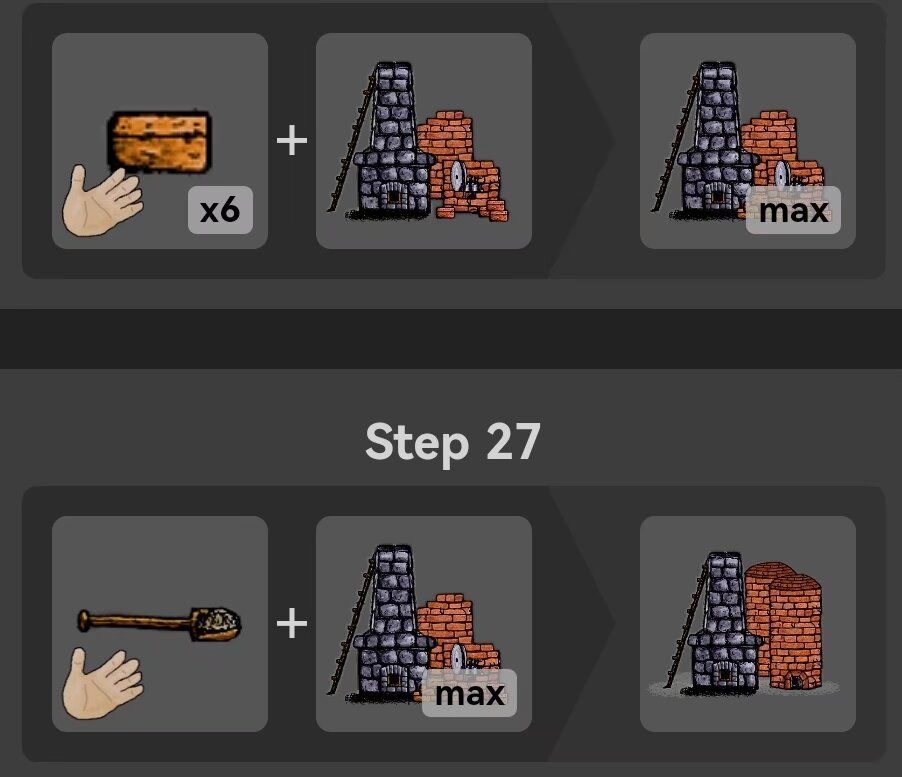 x6 + max

Step 27

+ max