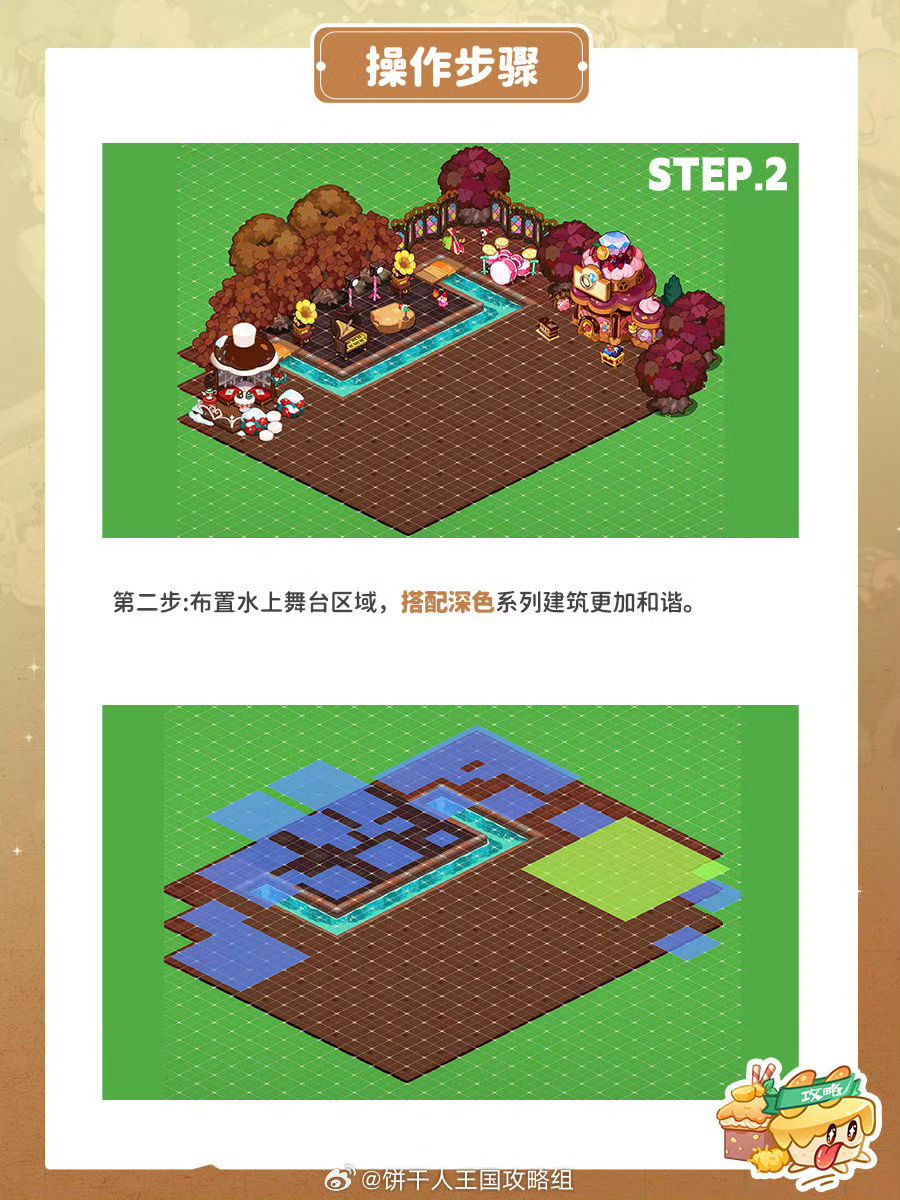 操作步骤

STEP.2

第二步:布置水上舞台区域，搭配深色系列建筑更加和谐。

攻略

@饼干人王国攻略组