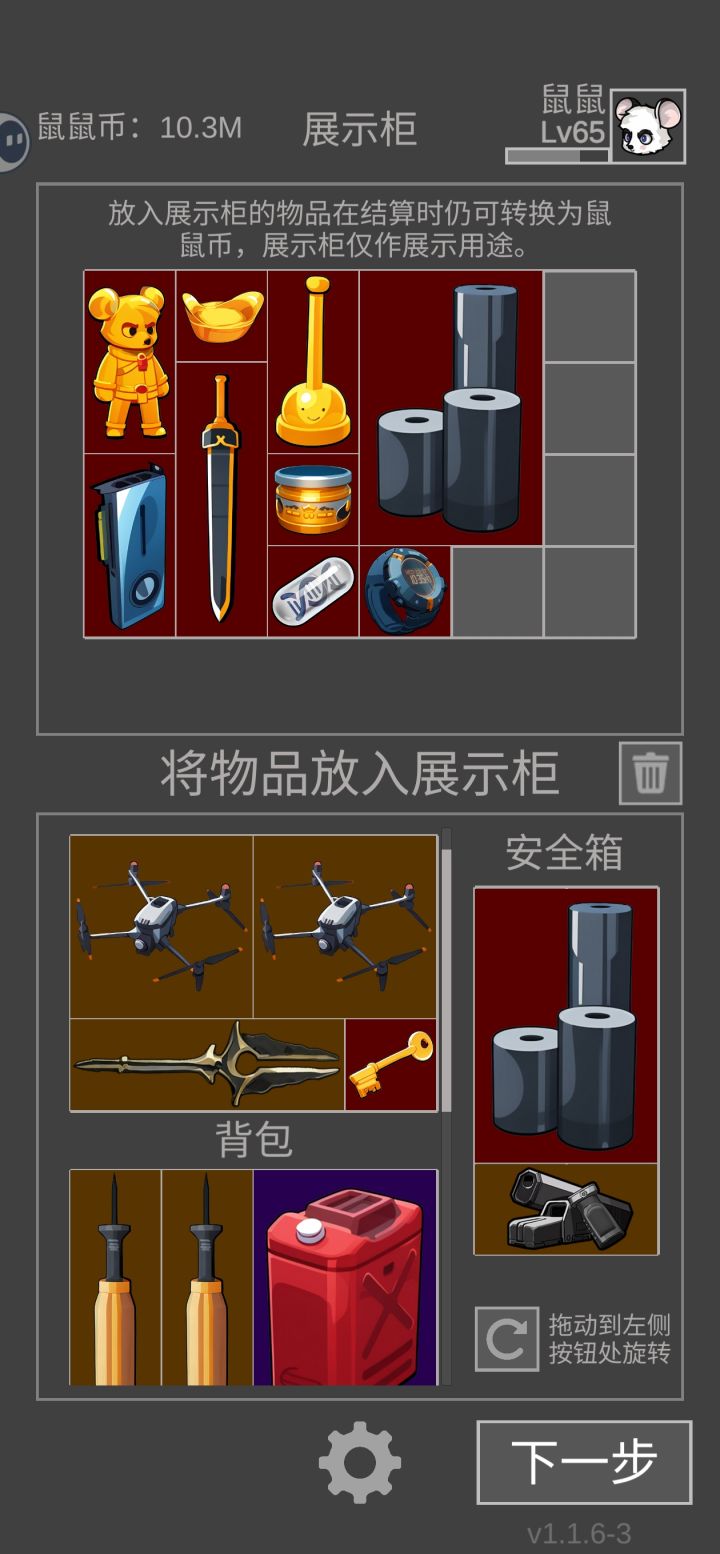 鼠鼠币：10.3M

展示柜

鼠鼠
Lv65

放入展示柜的物品在结算时仍可转换为鼠鼠币，展示柜仅作展示用途。

将物品放入展示柜

安全箱

背包

拖动到左侧按钮处旋转

下一步

v1.1.6-3