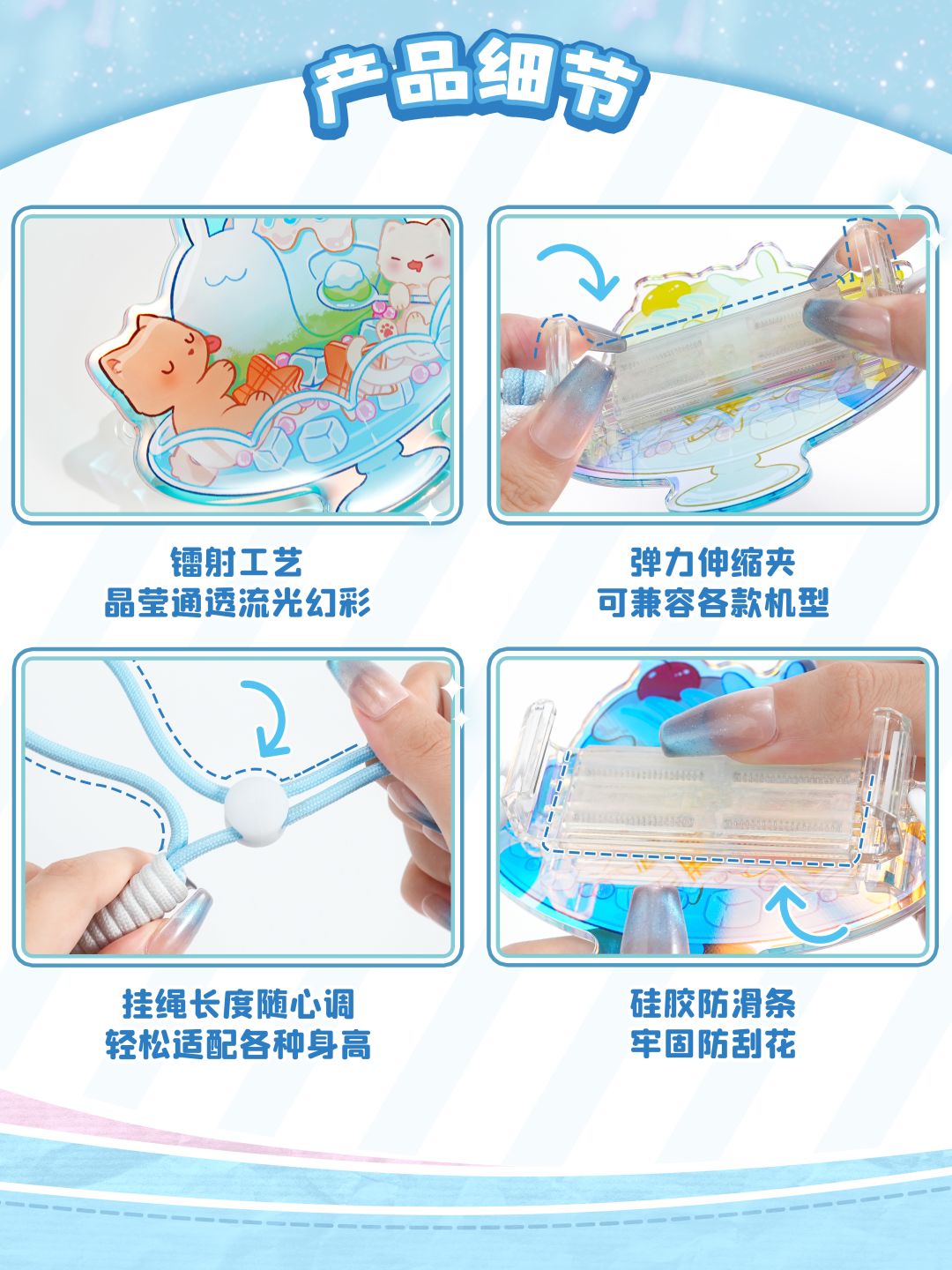 产品细节

镭射工艺
晶莹通透流光幻彩

弹力伸缩夹
可兼容各款机型

挂绳长度随心调
轻松适配各种身高

硅胶防滑条
牢固防刮花