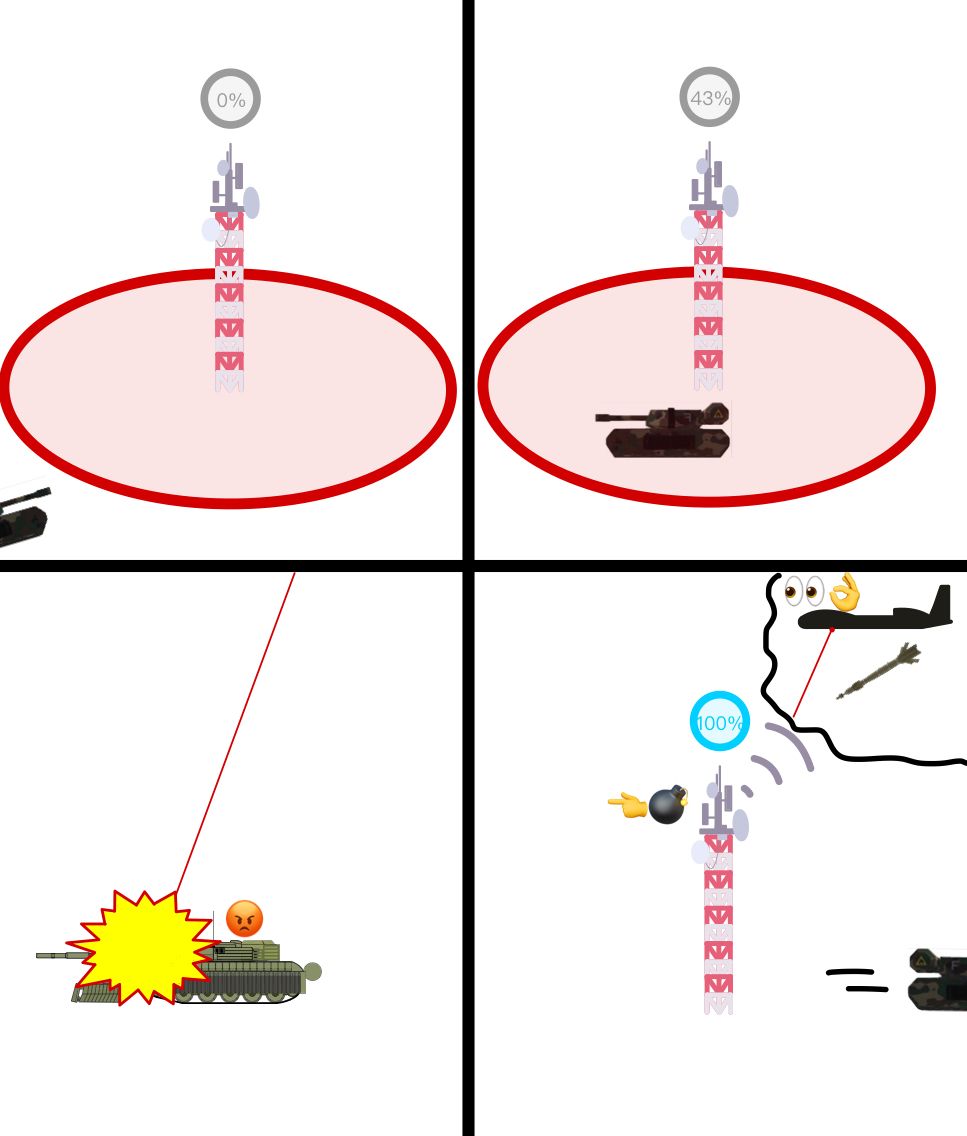 0%

43%

100%