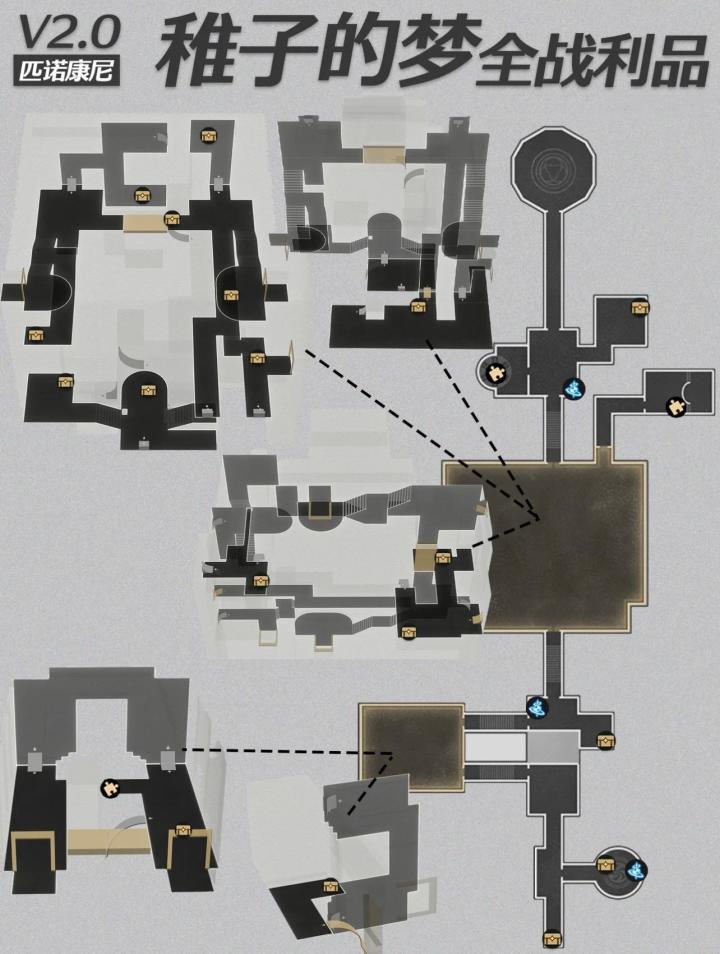 V2.0
匹诺康尼
稚子的梦全战利品