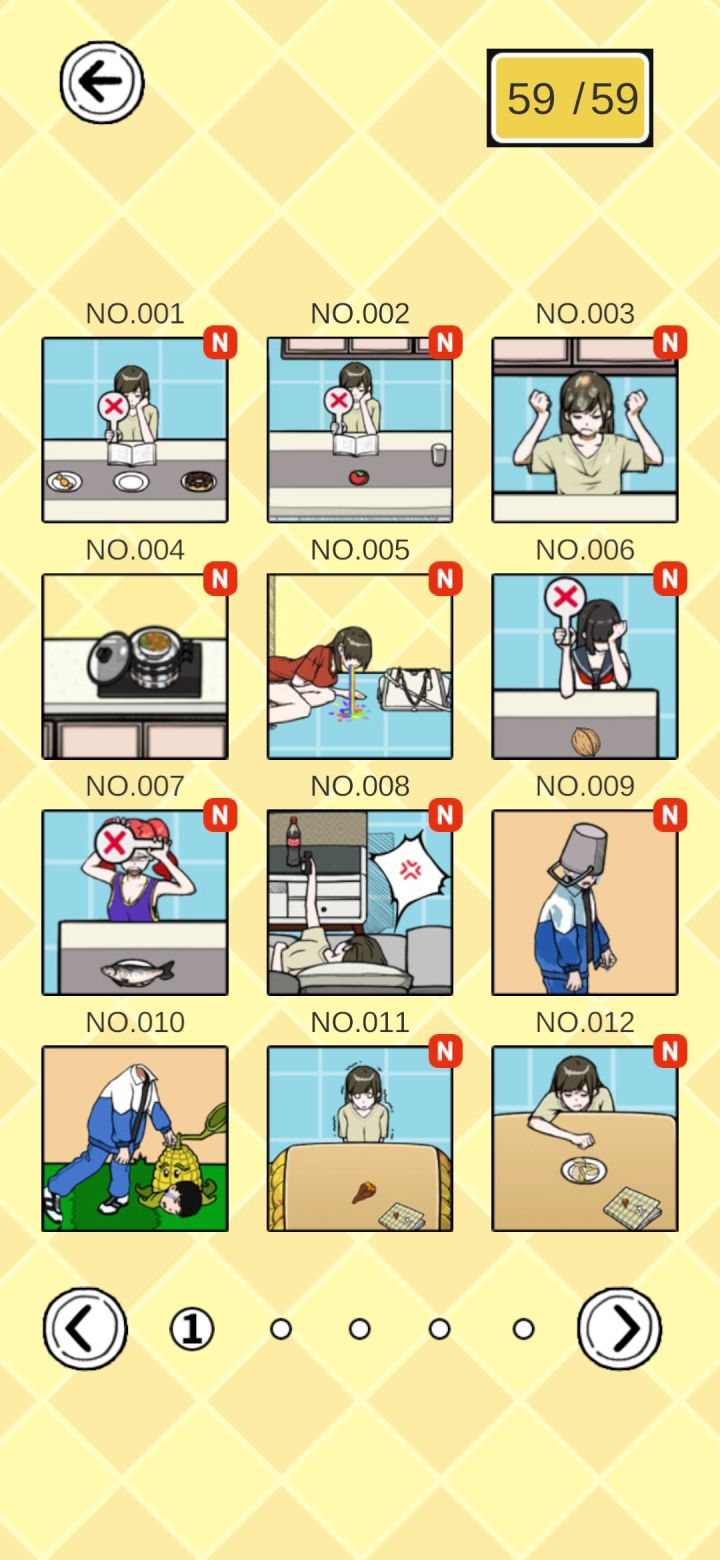 59 /59

NO.001 N
NO.002 N
NO.003 N
NO.004 N
NO.005 N
NO.006 N
NO.007 N
NO.008 N
NO.009 N
NO.010
NO.011 N
NO.012 N

1