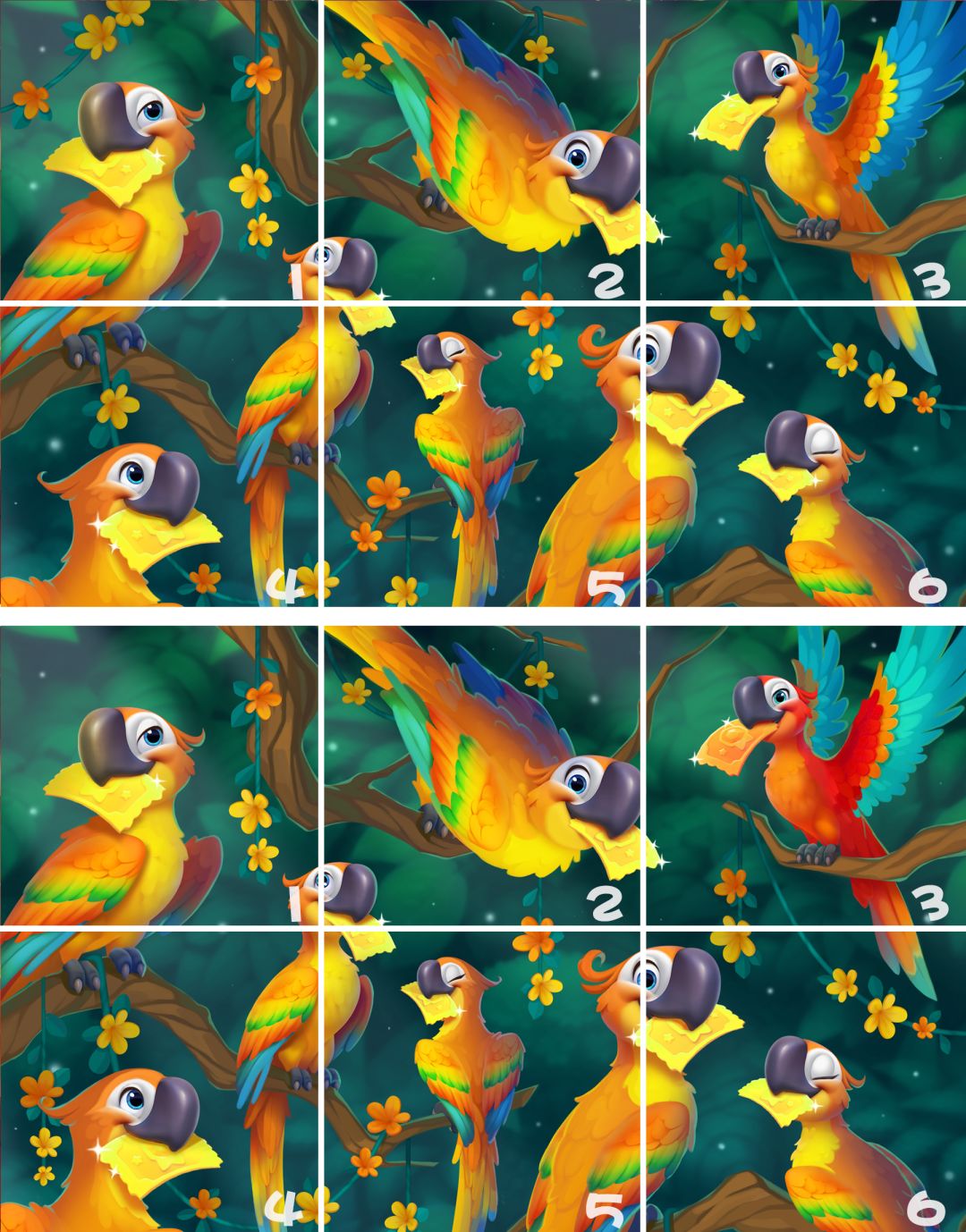 1
2
3
4
5
6
1
2
3
4
5
6