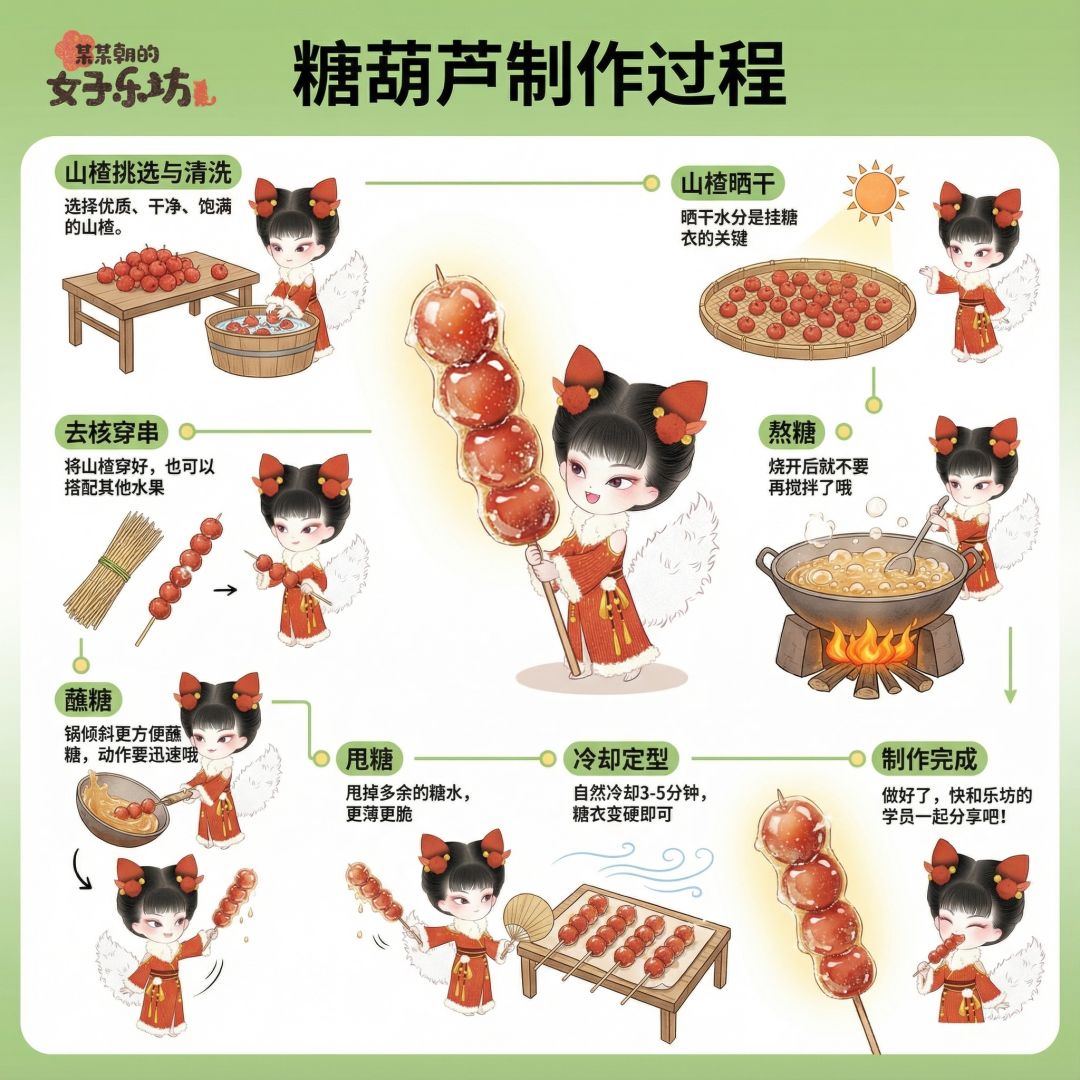 某某朝的
女子乐坊

糖葫芦制作过程

山楂挑选与清洗
选择优质、干净、饱满的山楂。

山楂晒干
晒干水分是挂糖衣的关键

去核穿串
将山楂穿好，也可以搭配其他水果

熬糖
烧开后就不要再搅拌了哦

蘸糖
锅倾斜更方便蘸糖，动作要迅速哦

甩糖
甩掉多余的糖水，更薄更脆

冷却定型
自然冷却3-5分钟，糖衣变硬即可

制作完成
做好了，快和乐坊的学员一起分享吧！