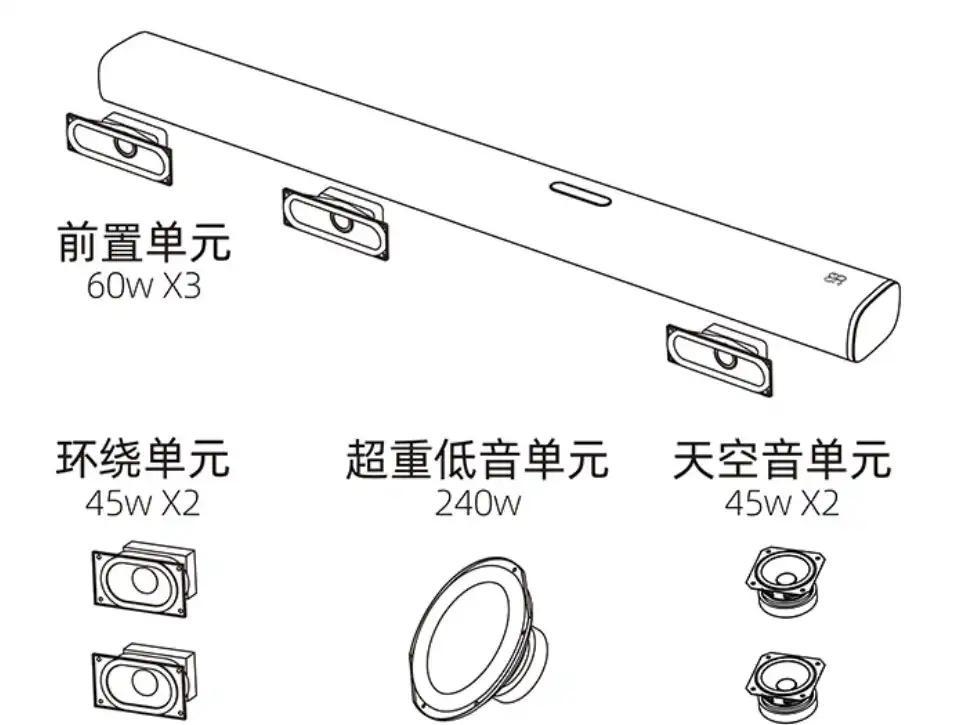 前置单元
60w X3

环绕单元
45w X2

超重低音单元
240w

天空音单元
45w X2