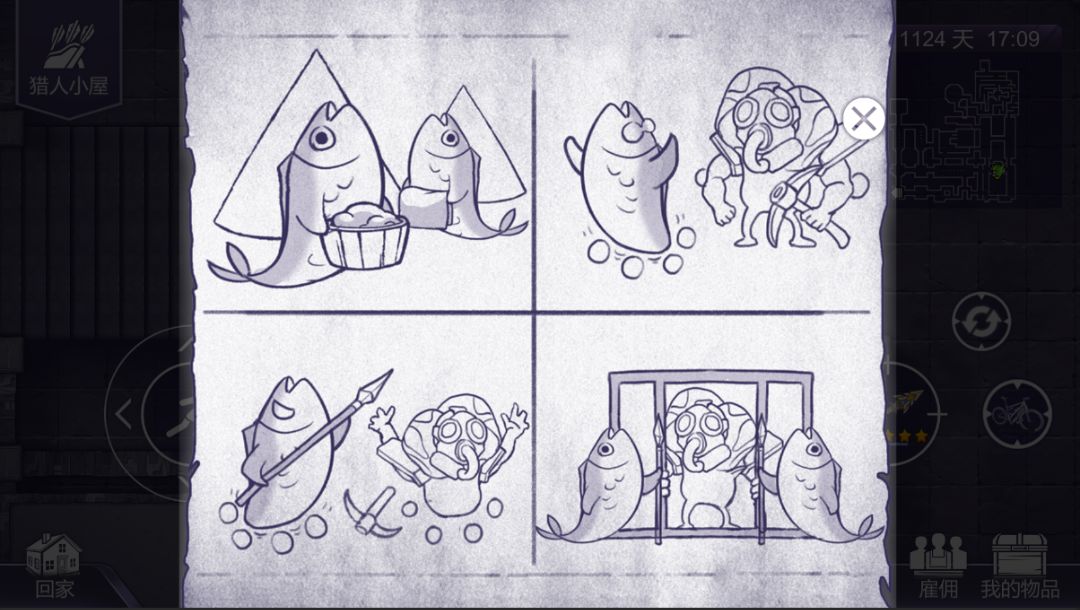 猎人小屋

1124 天 17:09

回家

雇佣 我的物品