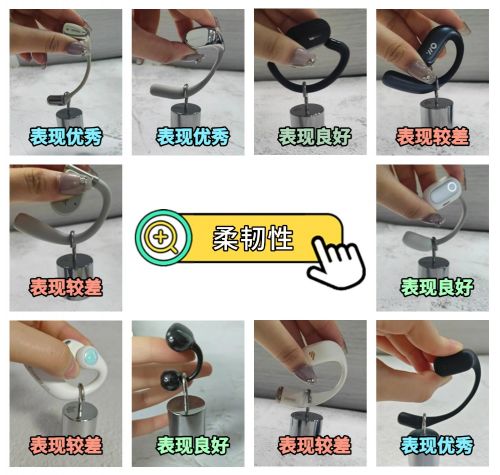 表现优秀

表现优秀

表现良好

表现较差

表现较差

柔韧性

表现良好

表现较差

表现良好

表现较差

表现优秀