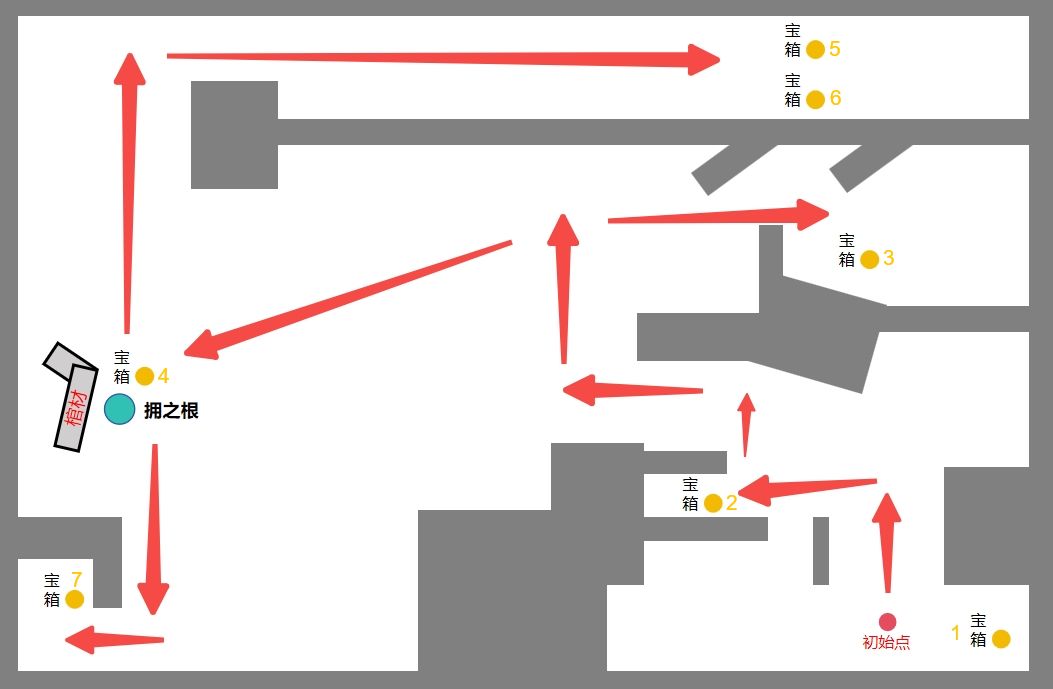 宝箱 5
宝箱 6
宝箱 3
宝箱 4
棺材
拥之根
宝箱 2
宝箱 7
初始点
1 宝箱