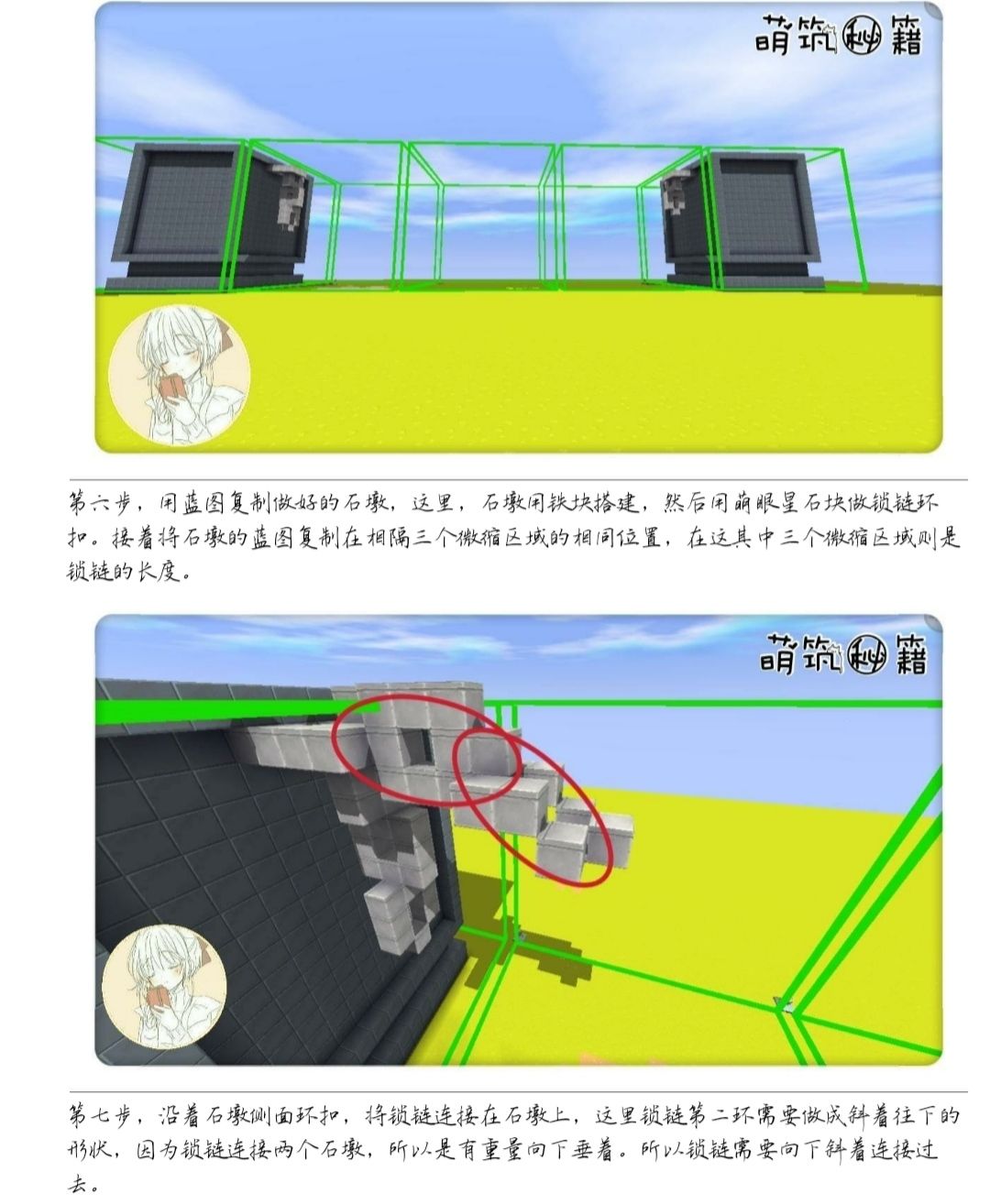 萌筑秘籍

第六步，用蓝图复制做好的石墩，这里，石墩用铁块搭建，然后用萌眼星石块做锁链环扣。接着将石墩的蓝图复制在相隔三个微缩区域的相同位置，在这其中三个微缩区域则是锁链的长度。

萌筑秘籍

第七步，沿着石墩侧面环扣，将锁链连接在石墩上，这里锁链第二环需要做成斜着往下的形状，因为锁链连接两个石墩，所以是有重量向下垂着。所以锁链需要向下斜着连接过去。