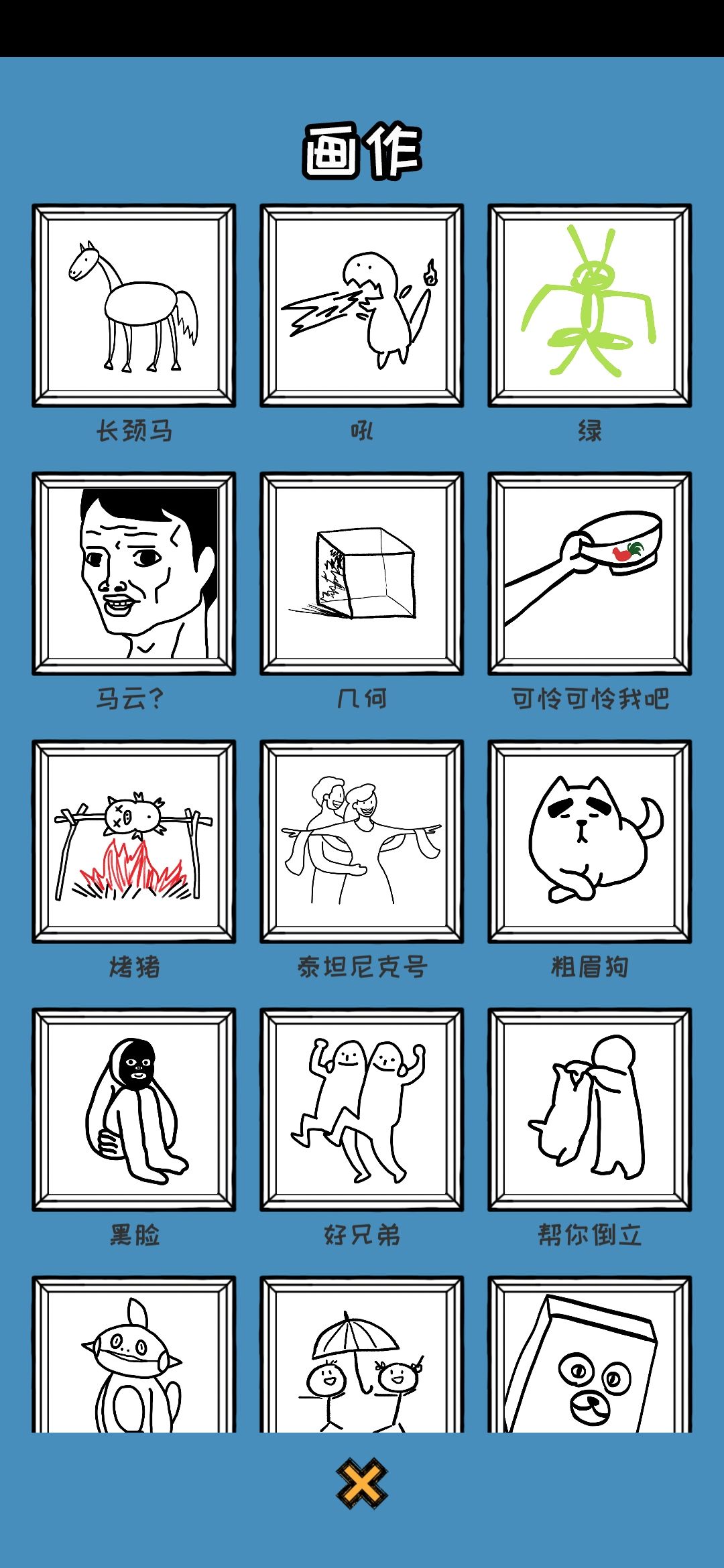 画作

长颈马

吼

绿

马云？

几何

可怜可怜我吧

烤猪

泰坦尼克号

粗眉狗

黑脸

好兄弟

帮你倒立